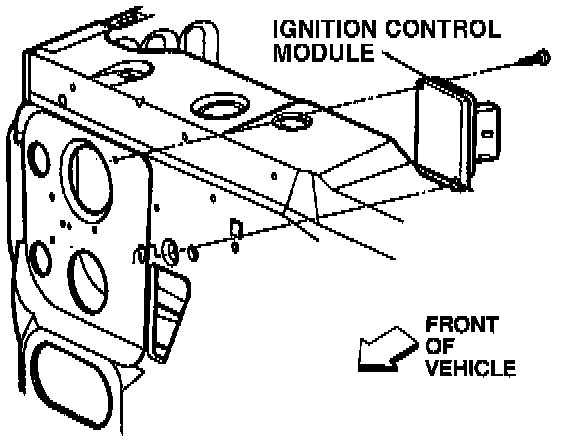 IGNITION CONTROL MODULE

FRONT OF VEHICLE