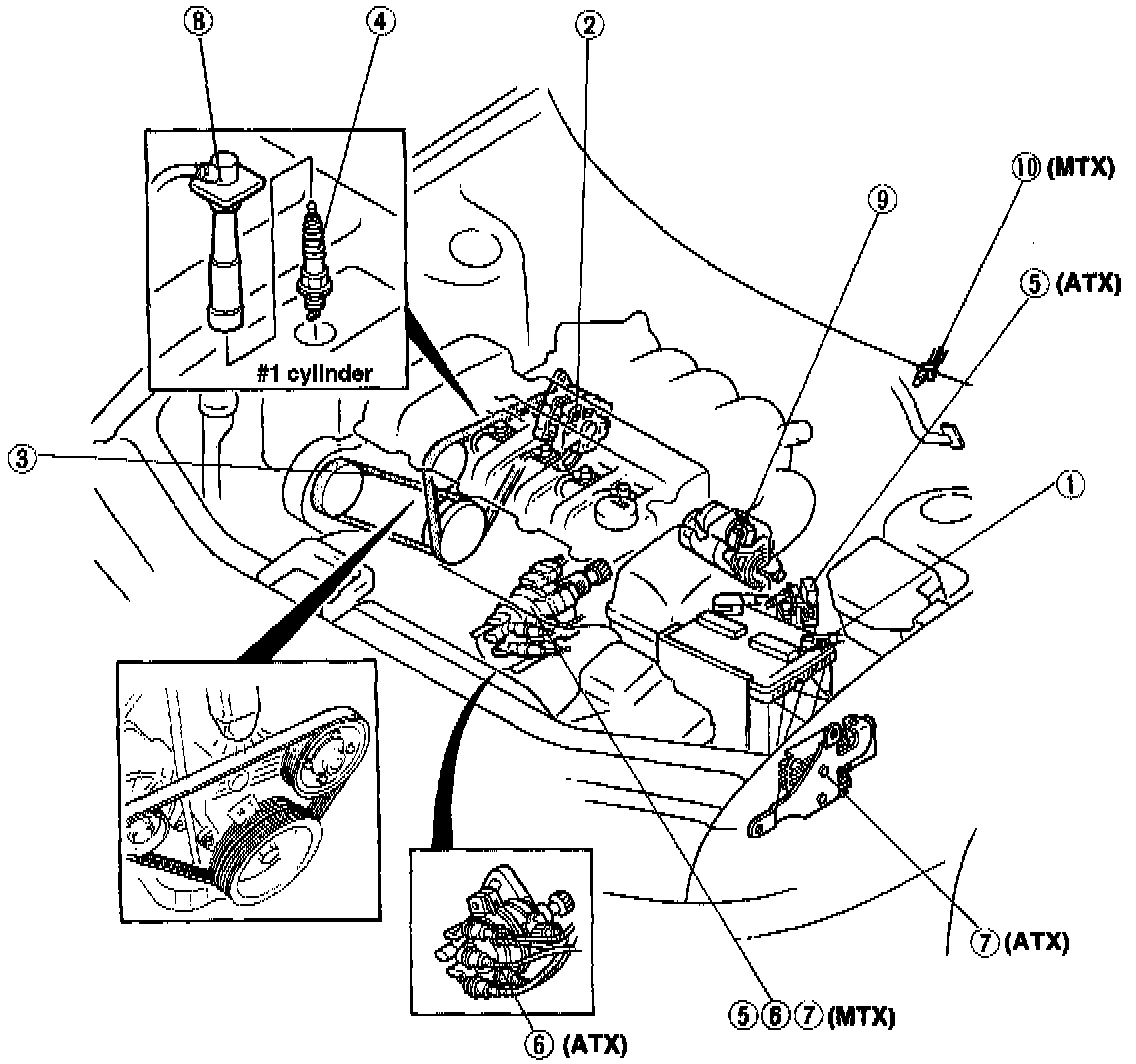 ⑧
④
②
⑩ (MTX)
⑨
⑤ (ATX)
#1 cylinder
③
①
⑦ (ATX)
⑤⑥⑦ (MTX)
⑥ (ATX)