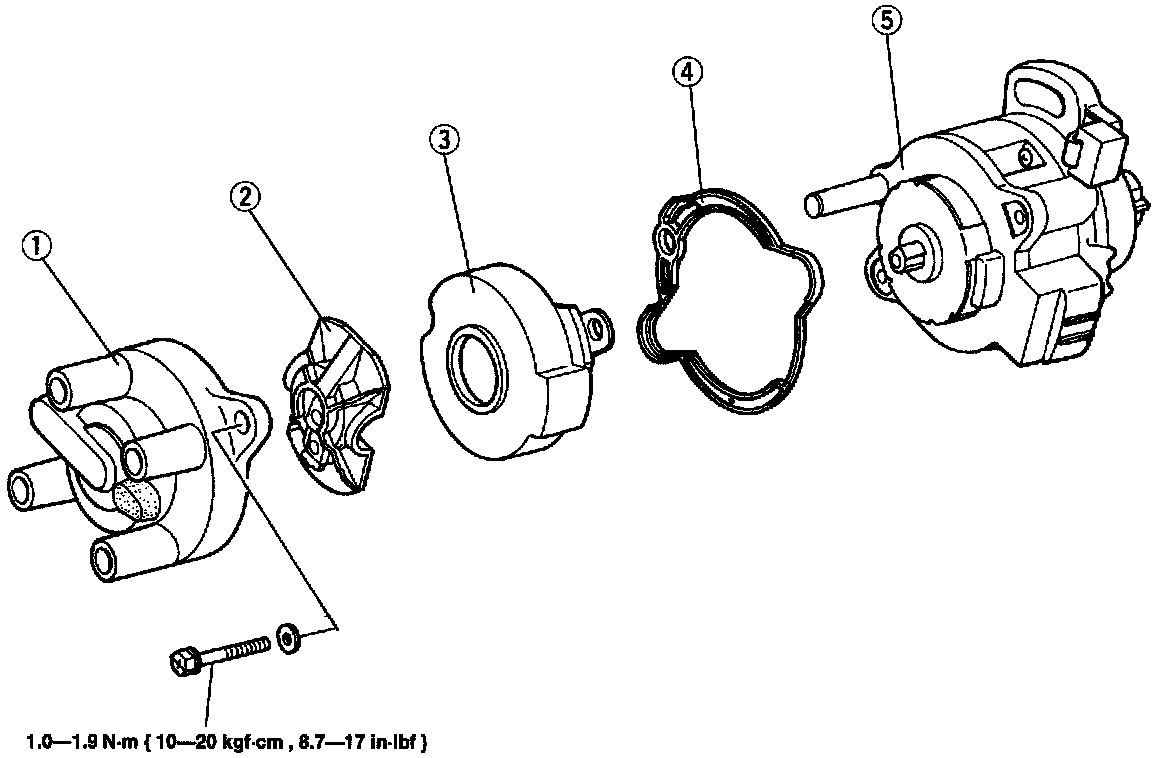 ①
②
③
④
⑤

1.0—1.9 N·m { 10—20 kgf·cm , 8.7—17 in·lbf }