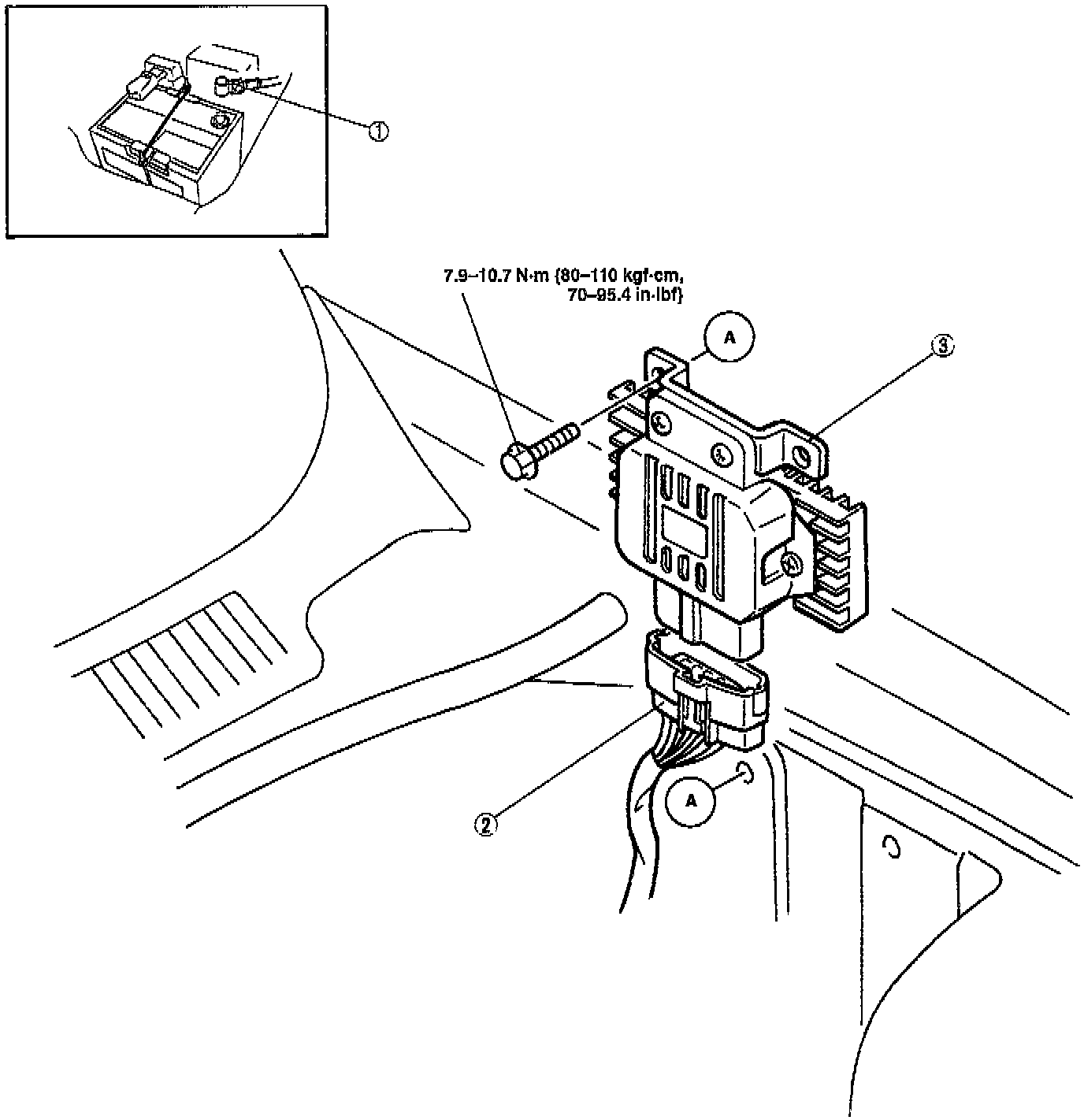 ①

7.9–10.7 N·m {80–110 kgf·cm, 70–95.4 in·lbf}

A

③

②

A