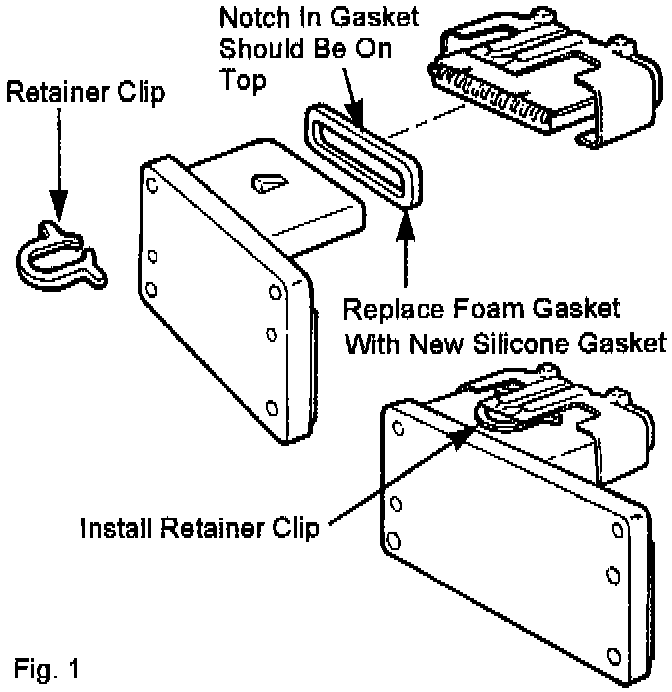 Notch In Gasket Should Be On Top

Retainer Clip

Replace Foam Gasket With New Silicone Gasket

Install Retainer Clip

Fig. 1