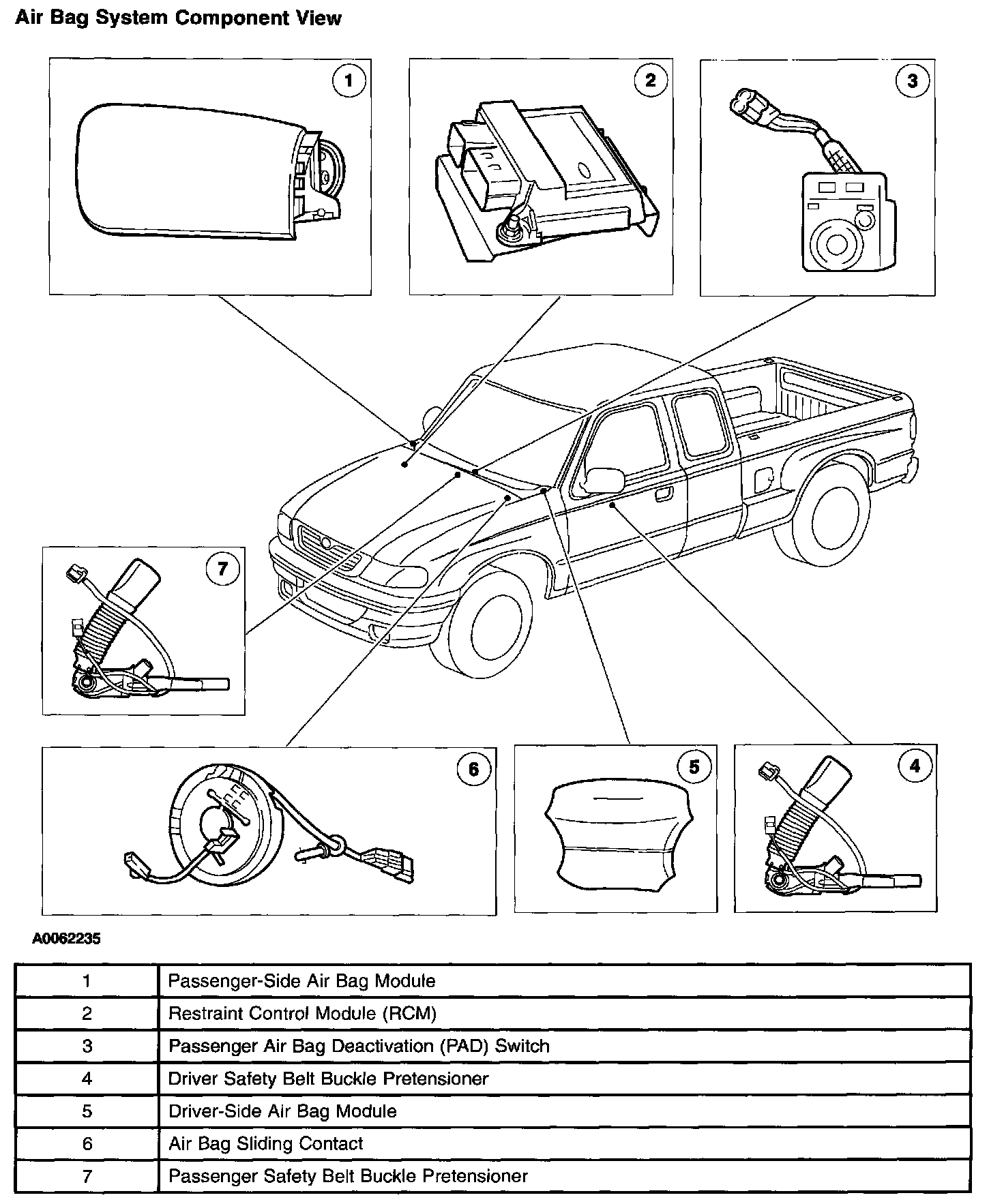 Air Bag System Component View

1

2

3

7

6

5

4

A0062235

| | |
|---|---|
| 1 | Passenger-Side Air Bag Module |
| 2 | Restraint Control Module (RCM) |
| 3 | Passenger Air Bag Deactivation (PAD) Switch |
| 4 | Driver Safety Belt Buckle Pretensioner |
| 5 | Driver-Side Air Bag Module |
| 6 | Air Bag Sliding Contact |
| 7 | Passenger Safety Belt Buckle Pretensioner |