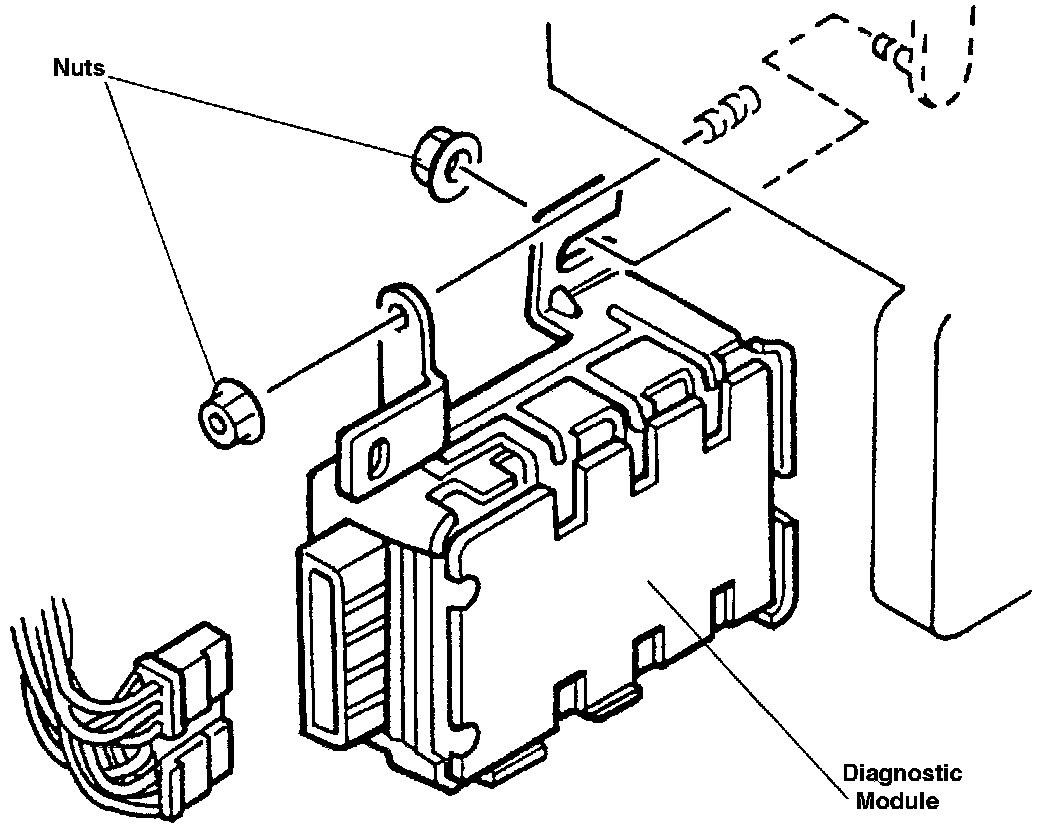 Nuts

Diagnostic Module