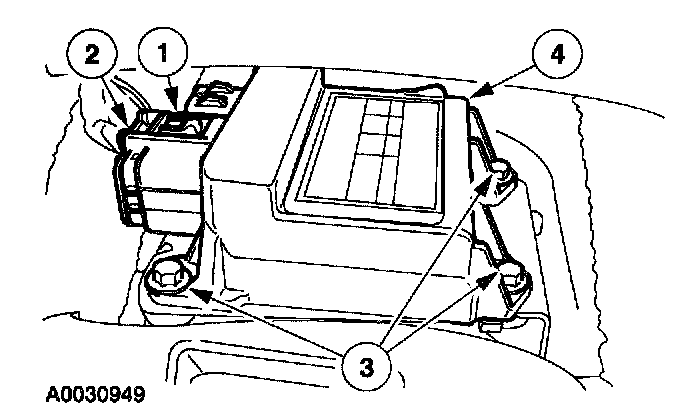 2
1
4
3
A0030949