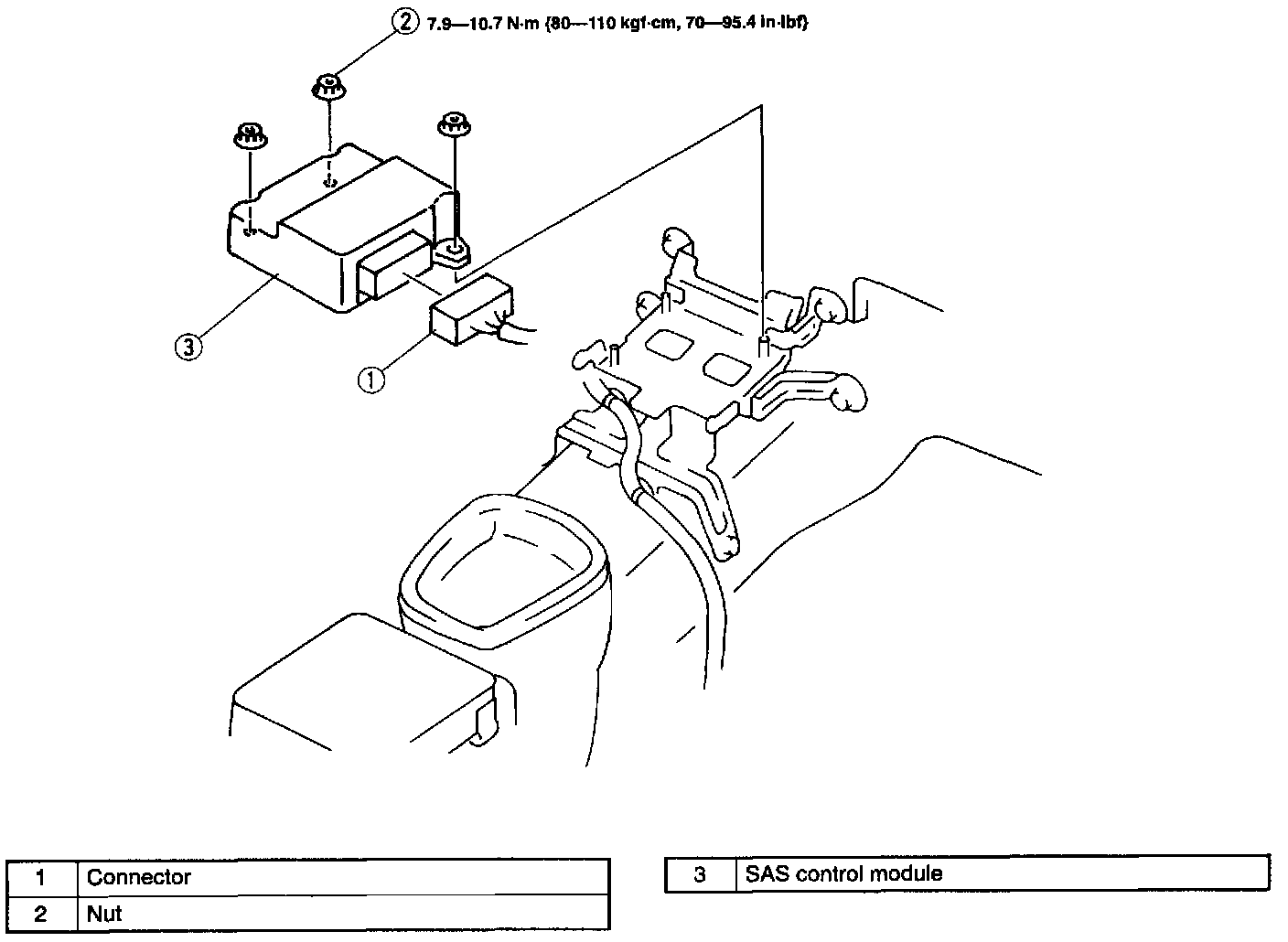 ② 7.9—10.7 N·m {80—110 kgf·cm, 70—95.4 in·lbf}

③

①

| 1 | Connector |
|---|---|
| 2 | Nut |

| 3 | SAS control module |
|---|---|