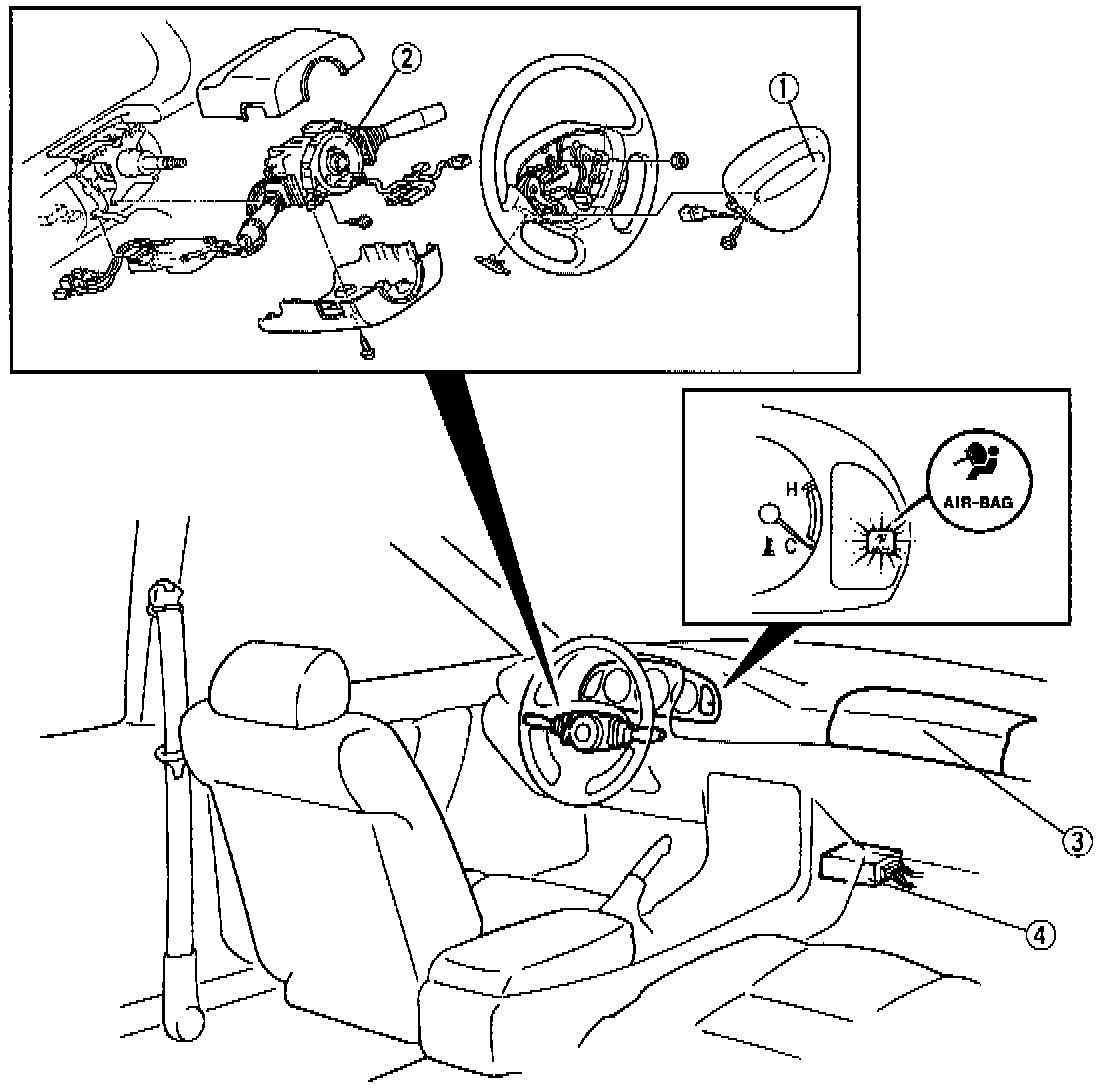 ②
①
H
C
AIR-BAG
③
④