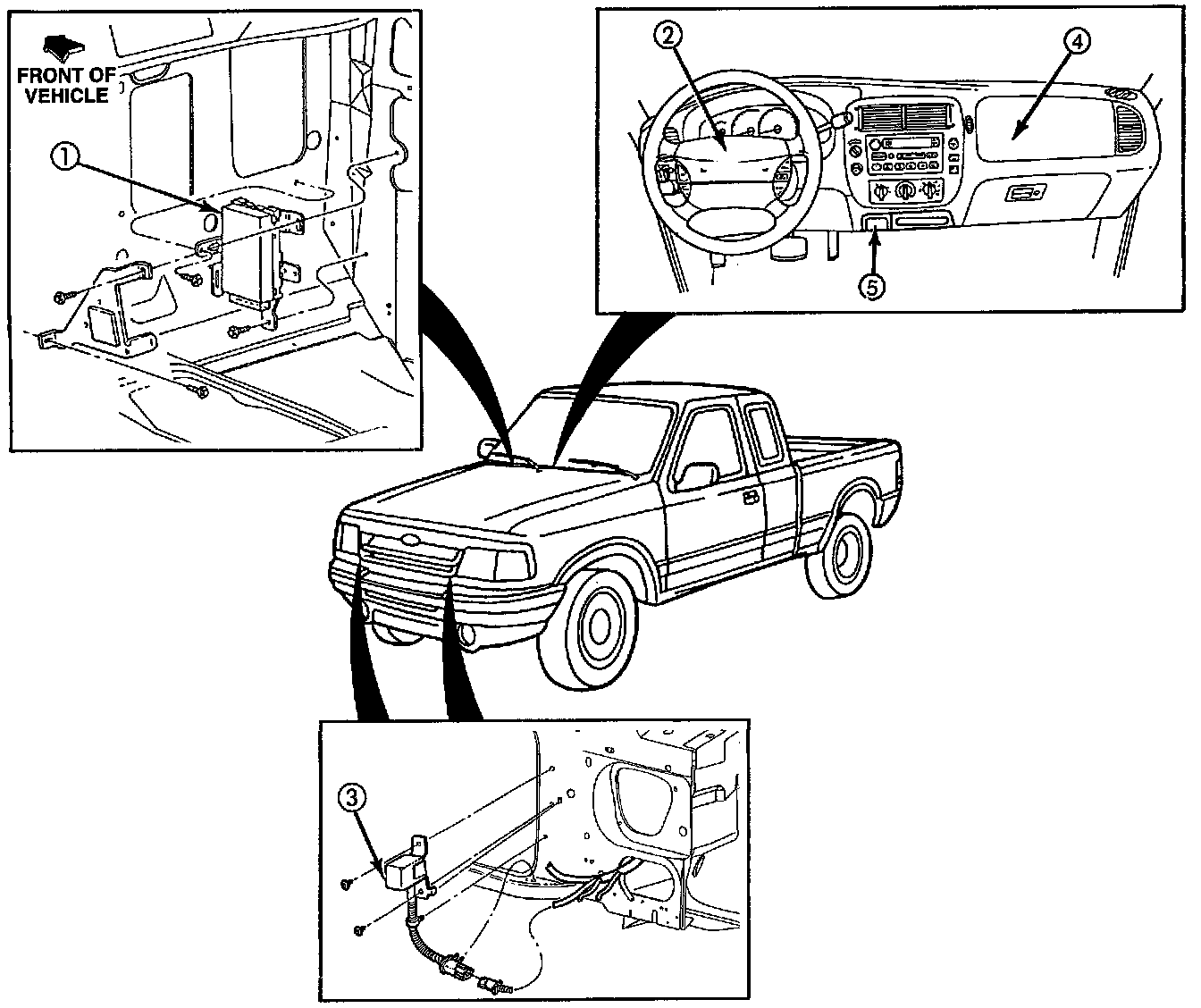 FRONT OF VEHICLE

1

2

4

5

3