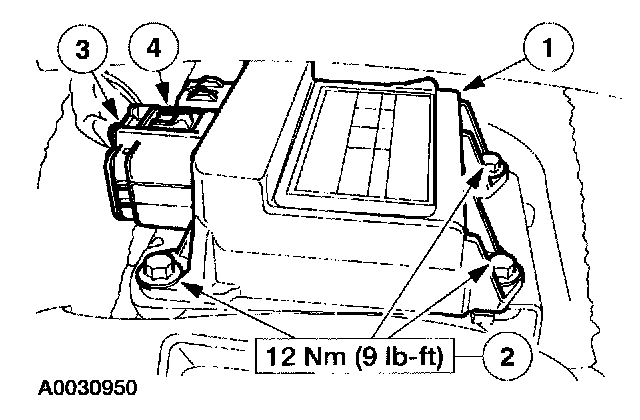 3
4
1
12 Nm (9 lb-ft)
2
A0030950