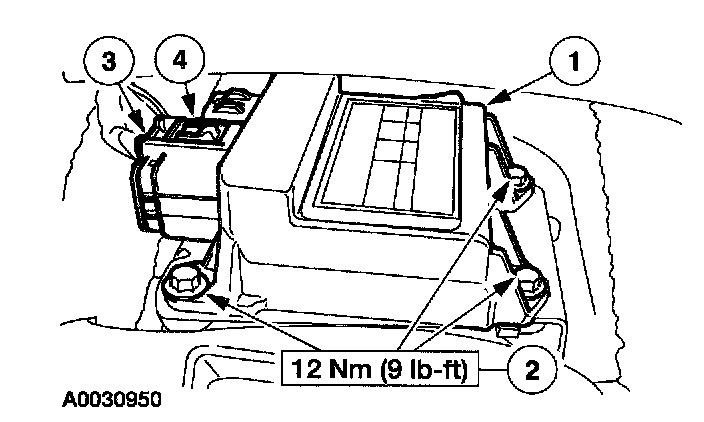 3
4
1
12 Nm (9 lb-ft)
2
A0030950