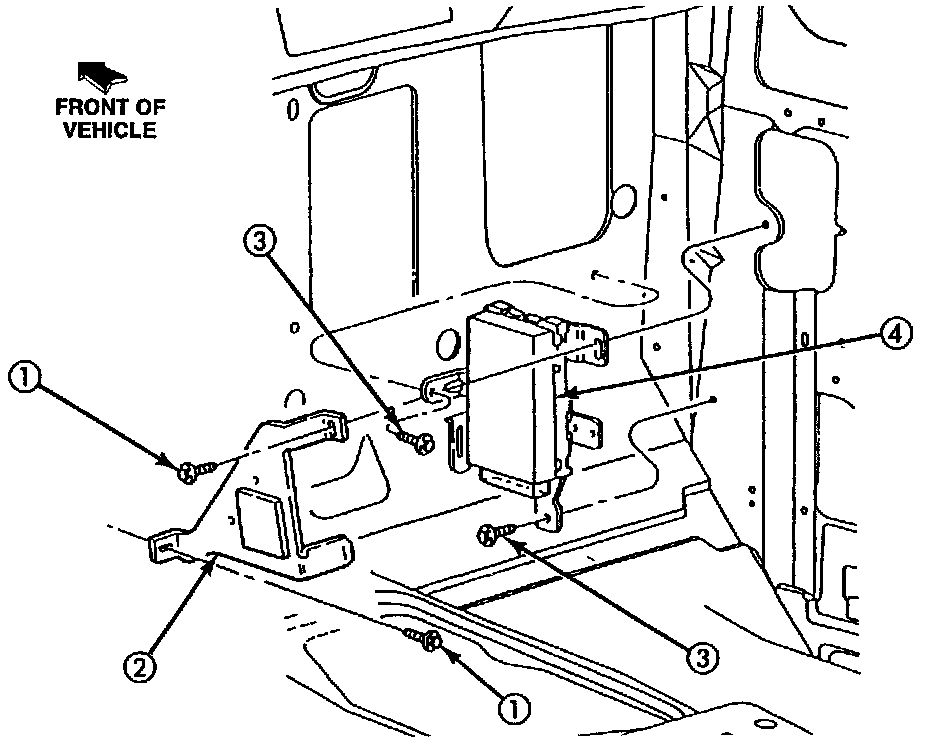 FRONT OF VEHICLE

3

4

1

3

2

1