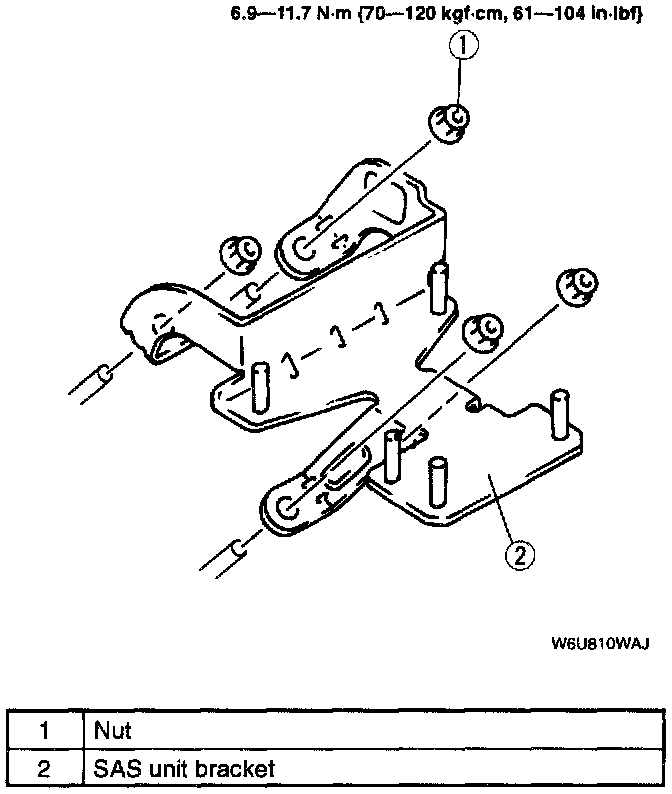 6.9—11.7 N·m {70—120 kgf·cm, 61—104 in·lbf}

1

2

W6U810WAJ

| 1 | Nut |
|---|---|
| 2 | SAS unit bracket |