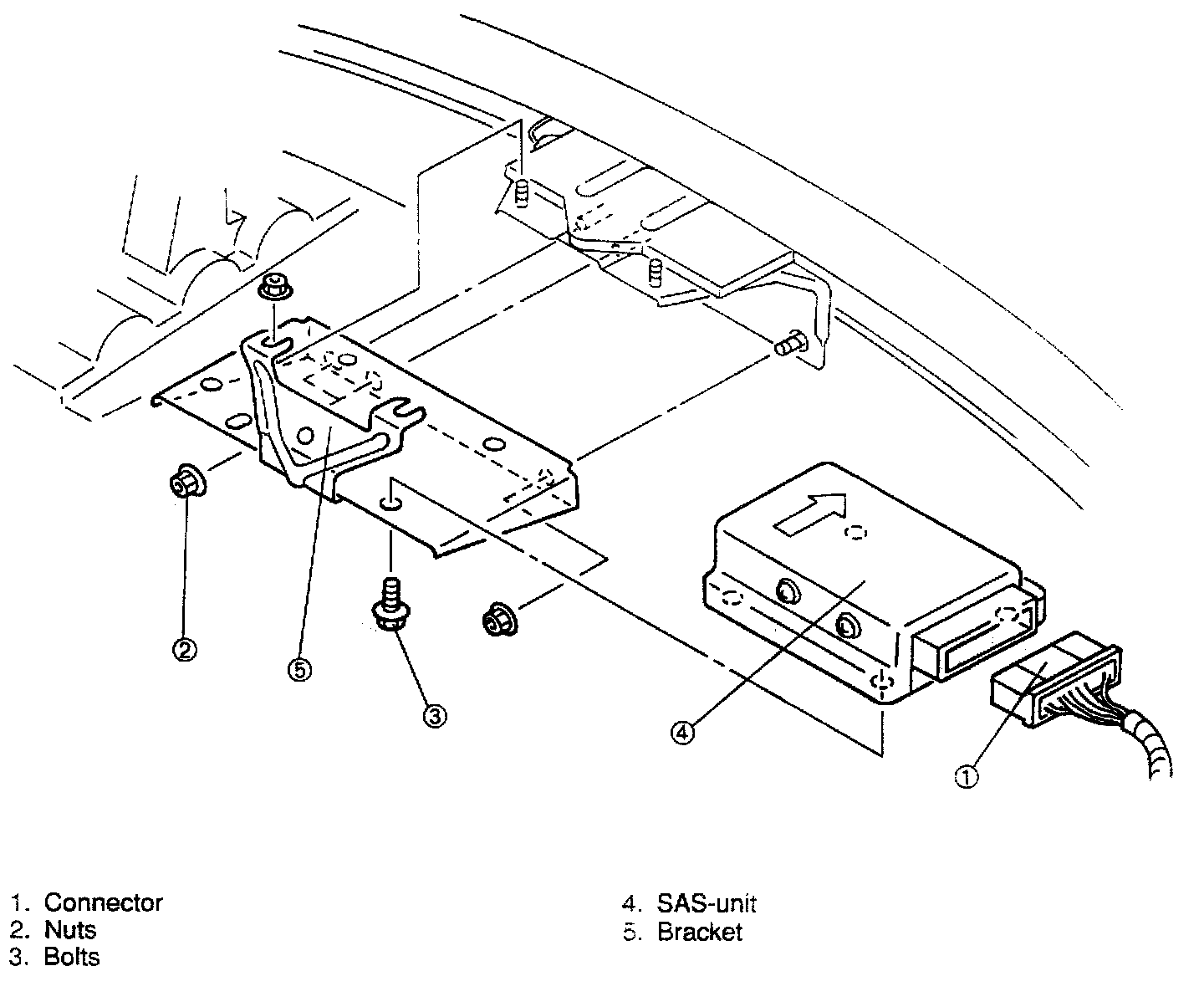 ②
⑤
③
④
①

1. Connector
2. Nuts
3. Bolts

4. SAS-unit
5. Bracket