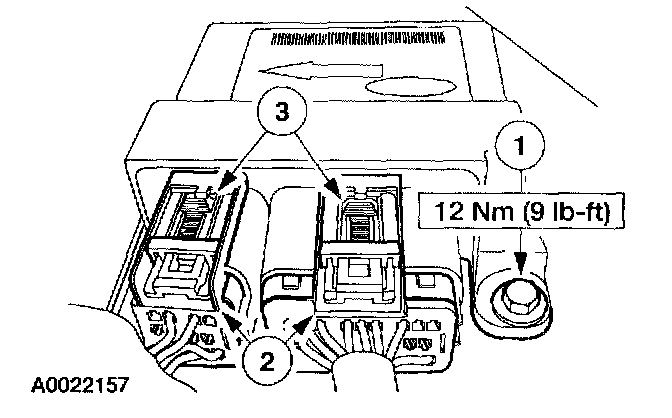 3

1

12 Nm (9 lb-ft)

2

A0022157