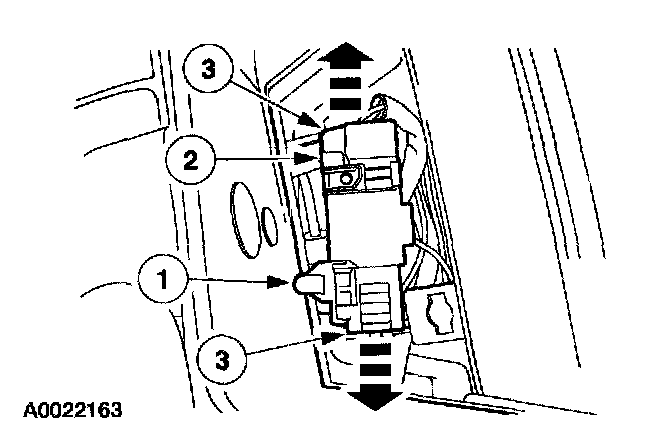 3
2
1
3
A0022163