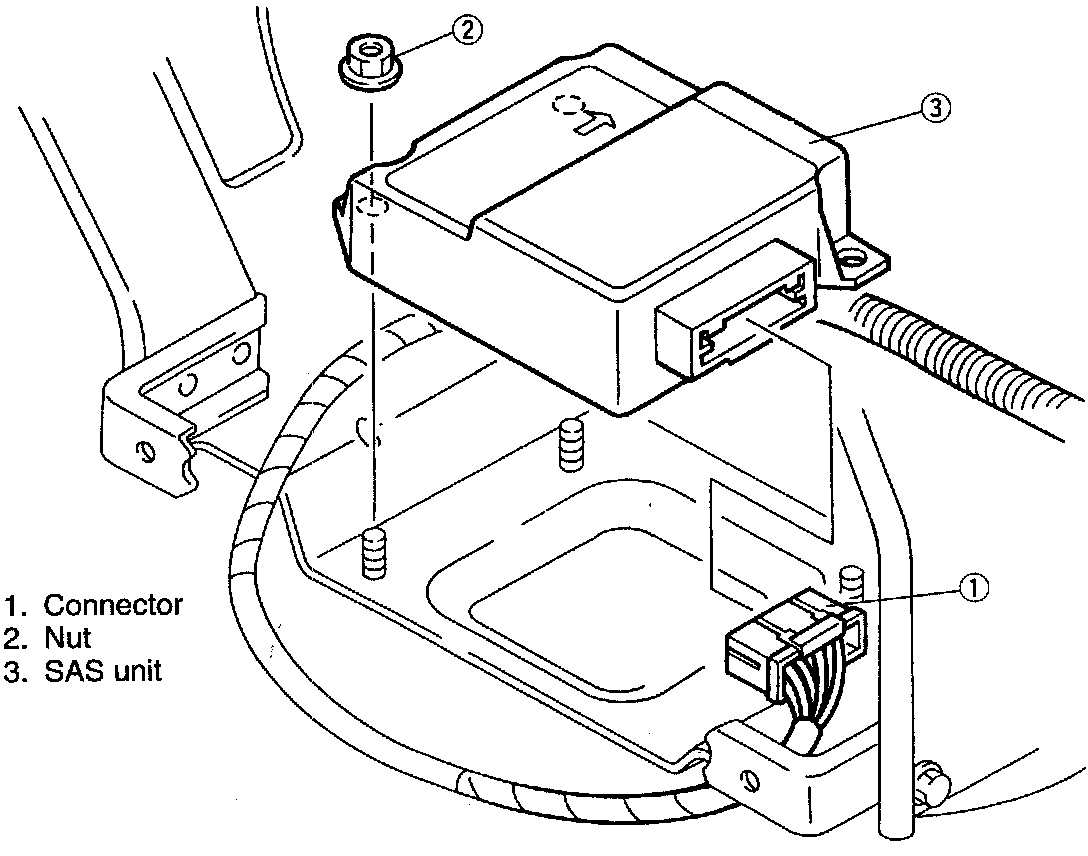 2
3
1
1. Connector
2. Nut
3. SAS unit