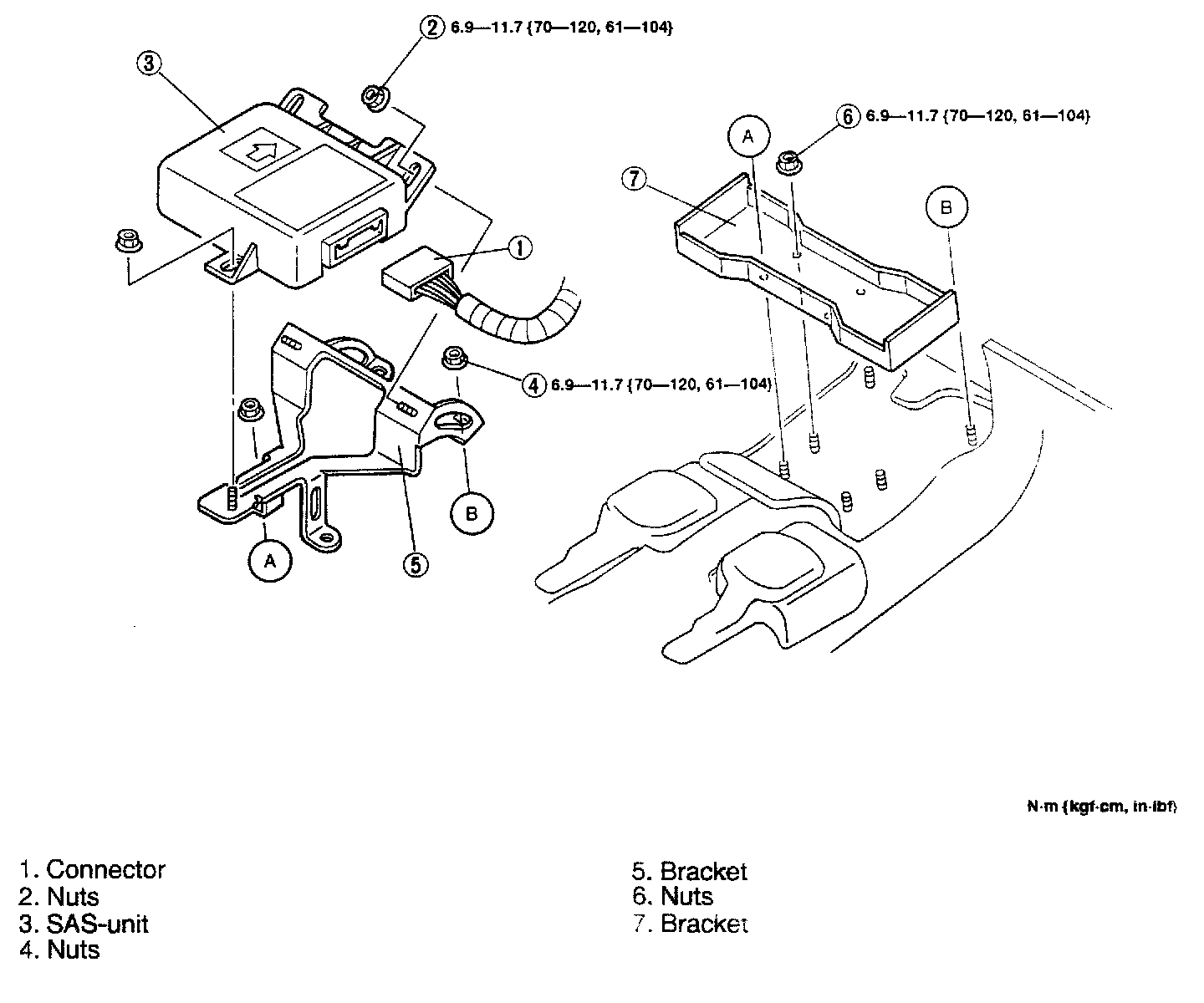 2 6.9—11.7 {70—120, 61—104}

3

6 6.9—11.7 {70—120, 61—104}

A

7

B

1

4 6.9—11.7 {70—120, 61—104}

B

A

5

N·m {kgf·cm, in·lbf}

1. Connector
2. Nuts
3. SAS-unit
4. Nuts

5. Bracket
6. Nuts
7. Bracket