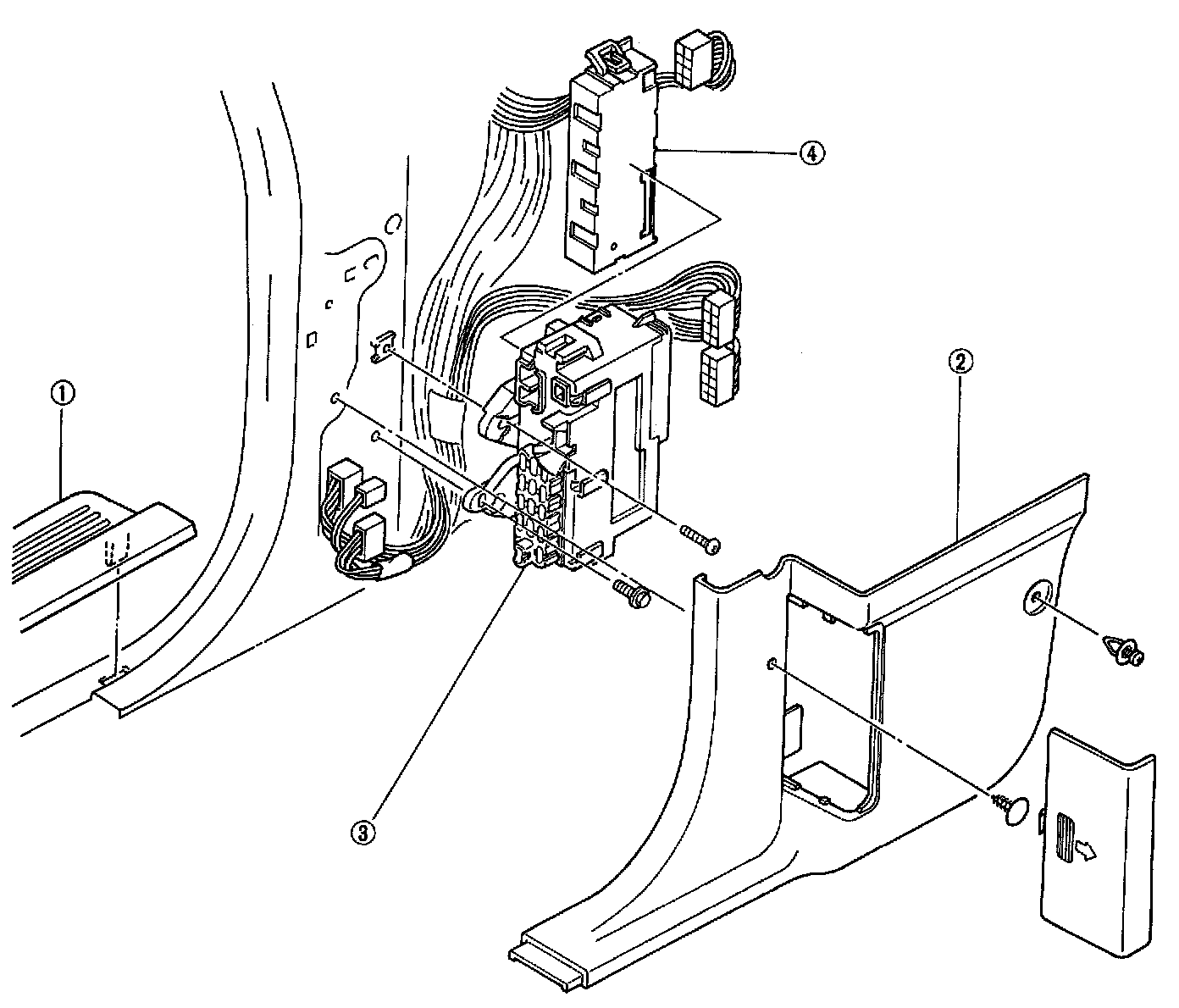 4

2

1

3