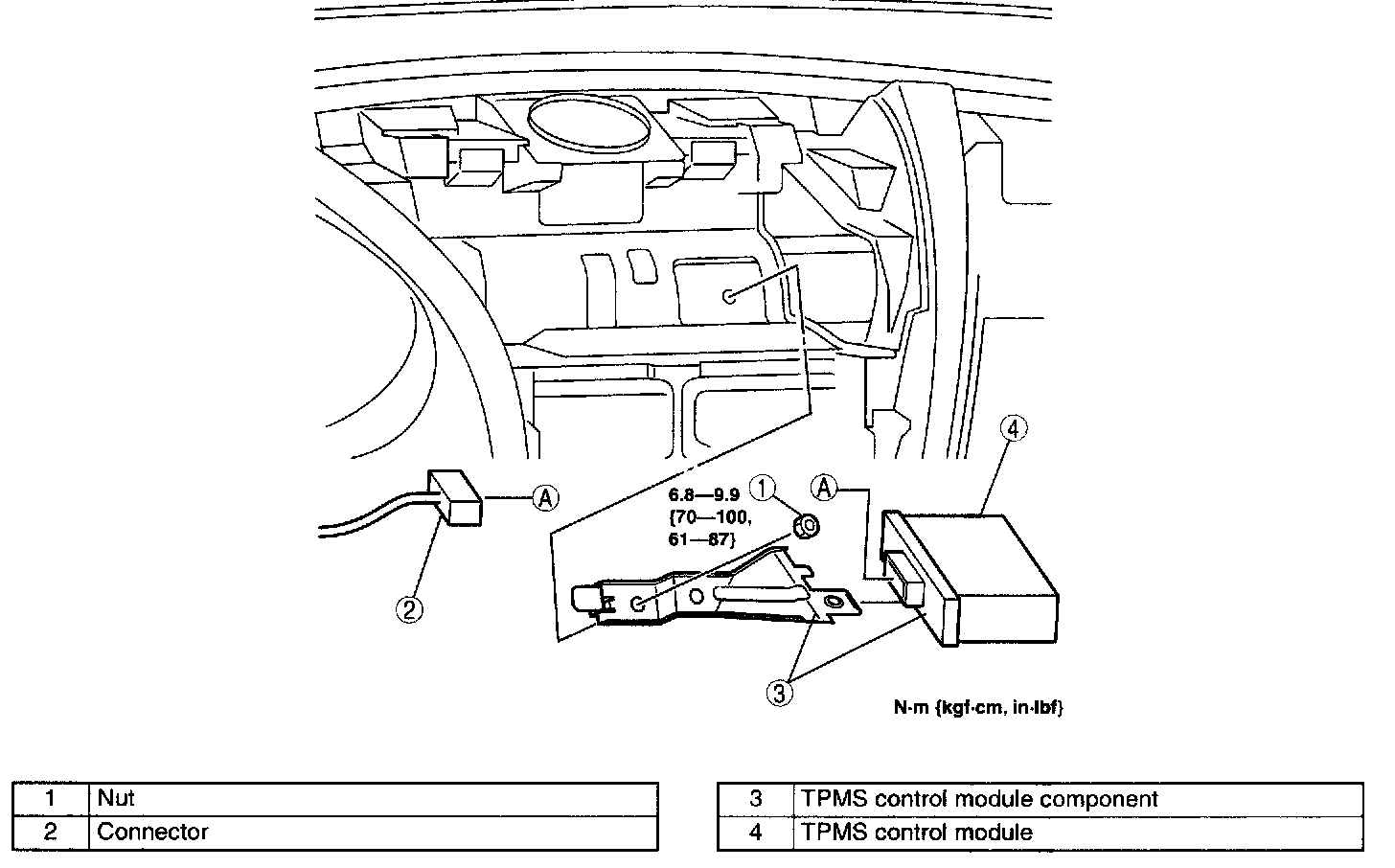 4

A

6.8—9.9 {70—100, 61—87}

1

A

2

3

N·m {kgf·cm, in·lbf}

| 1 | Nut |
|---|---|
| 2 | Connector |

| 3 | TPMS control module component |
|---|---|
| 4 | TPMS control module |