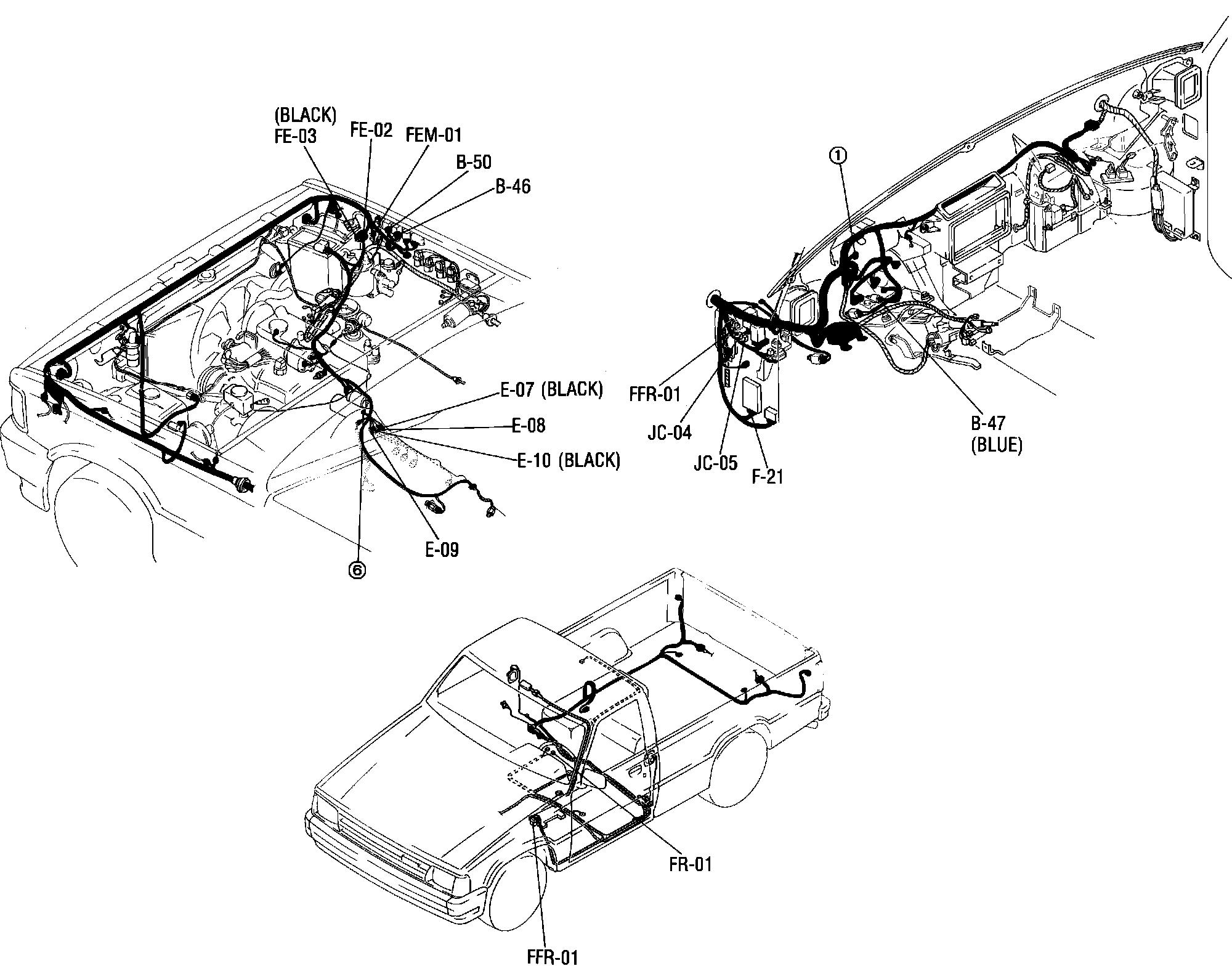 (BLACK)
FE-03
FE-02
FEM-01
B-50
B-46
E-07 (BLACK)
E-08
E-10 (BLACK)
E-09
⑥

①
FFR-01
JC-04
JC-05
F-21
B-47
(BLUE)

FR-01
FFR-01