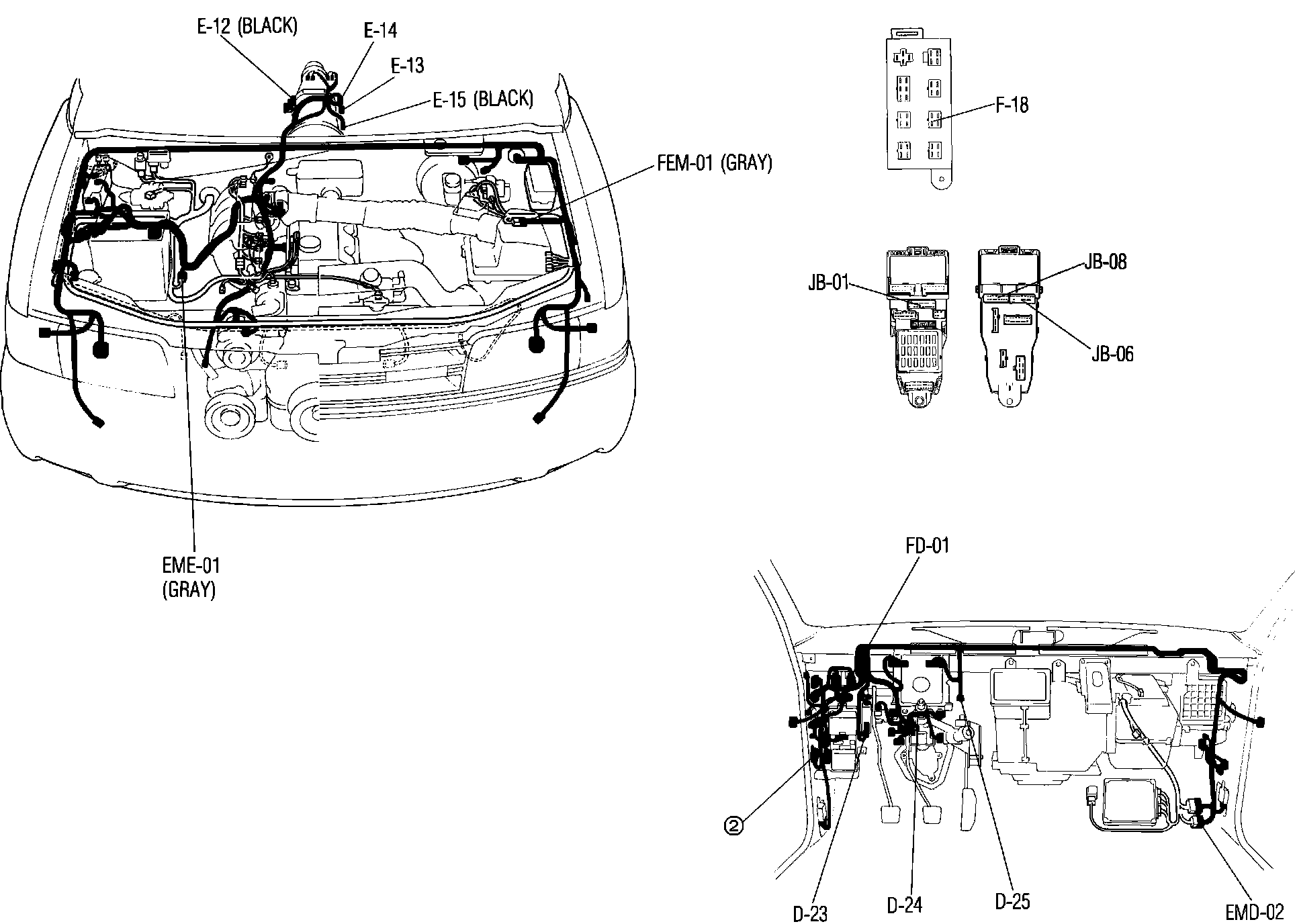 E-12 (BLACK)
E-14
E-13
E-15 (BLACK)
FEM-01 (GRAY)
EME-01
(GRAY)
F-18
JB-01
JB-08
JB-06
FD-01
②
D-23
D-24
D-25
EMD-02