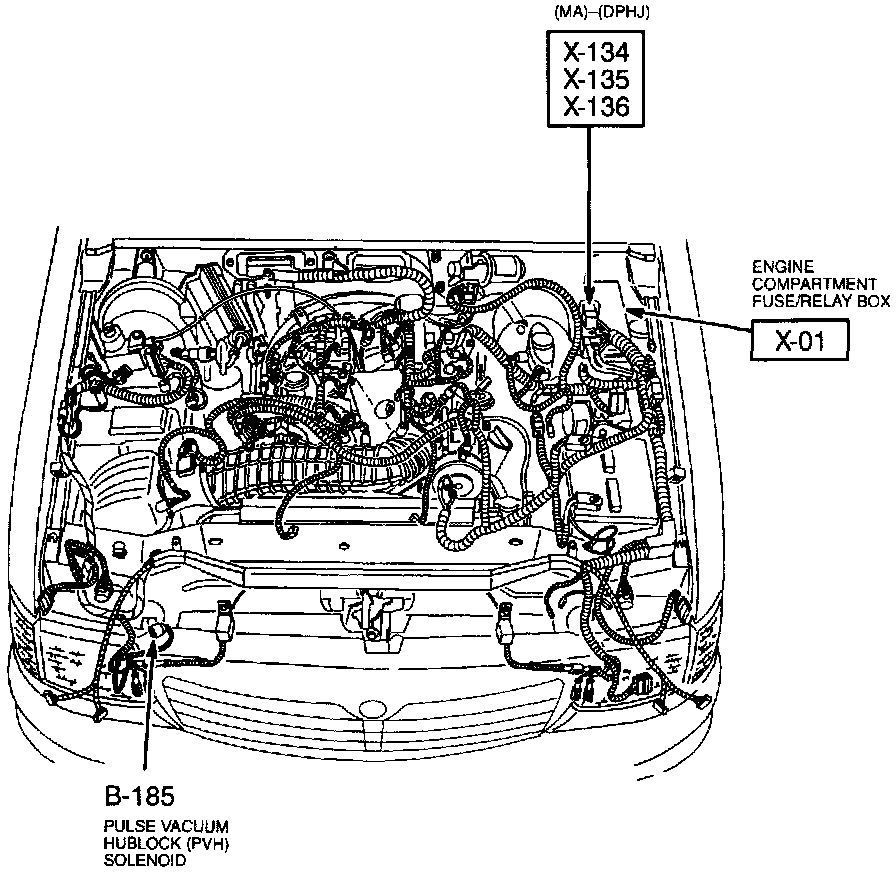 (MA)–(DPHJ)

X-134
X-135
X-136

ENGINE COMPARTMENT FUSE/RELAY BOX

X-01

B-185

PULSE VACUUM HUBLOCK (PVH) SOLENOID