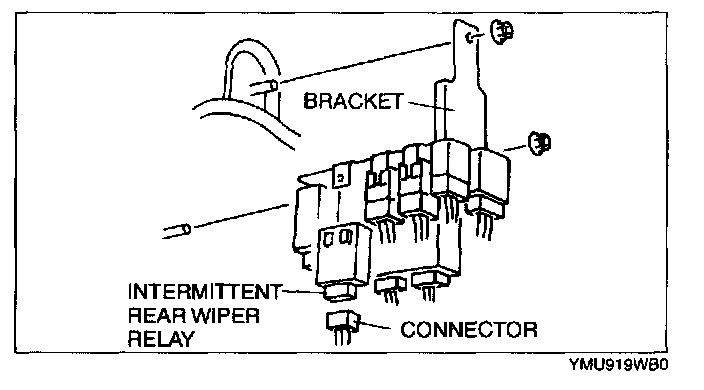 BRACKET

INTERMITTENT REAR WIPER RELAY

CONNECTOR

YMU919WB0