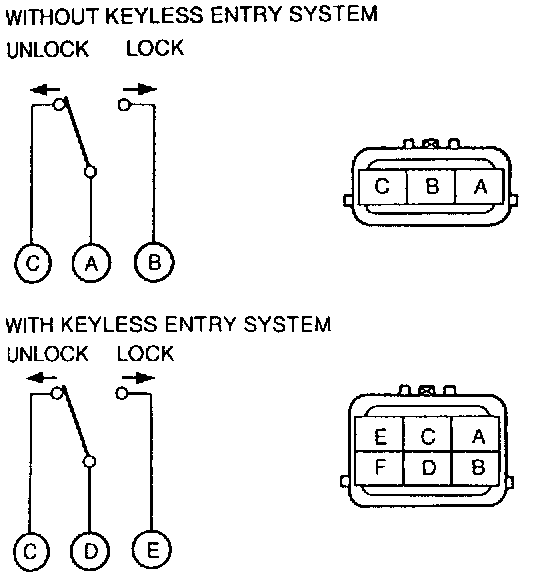 WITHOUT KEYLESS ENTRY SYSTEM
UNLOCK LOCK

C A B

C B A

WITH KEYLESS ENTRY SYSTEM
UNLOCK LOCK

C D E

E C A
F D B