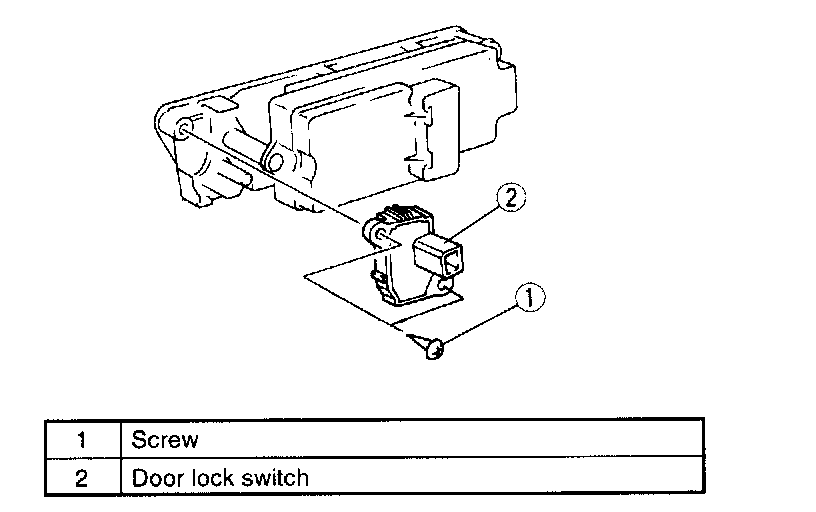 2

1

| 1 | Screw |
|---|---|
| 2 | Door lock switch |