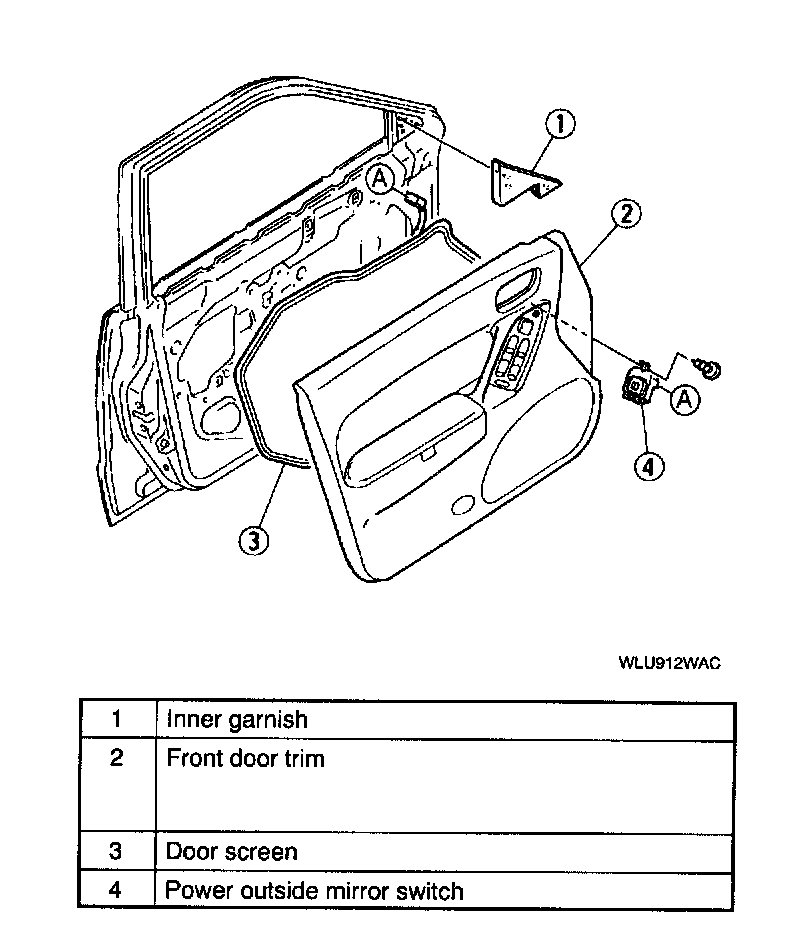 1
A
2
A
4
3

WLU912WAC

| 1 | Inner garnish |
|---|---|
| 2 | Front door trim |
| 3 | Door screen |
| 4 | Power outside mirror switch |