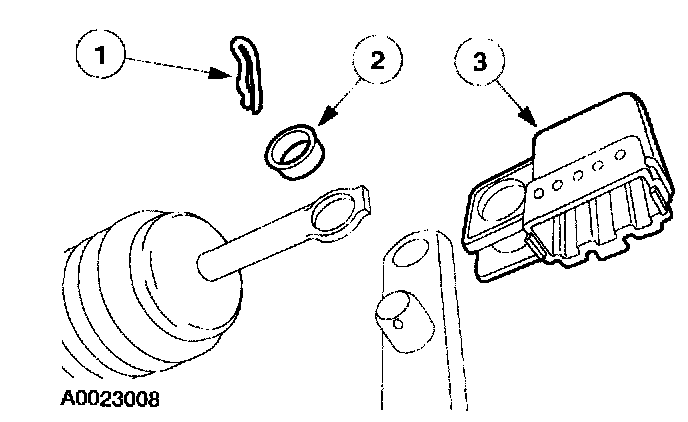 1
2
3
A0023008