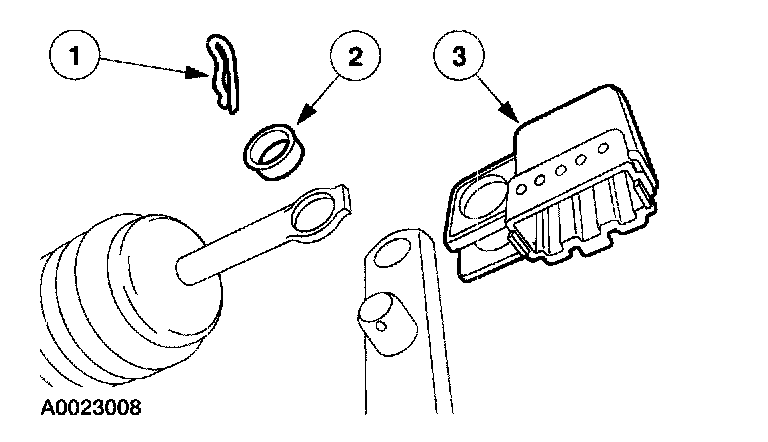 1
2
3
A0023008