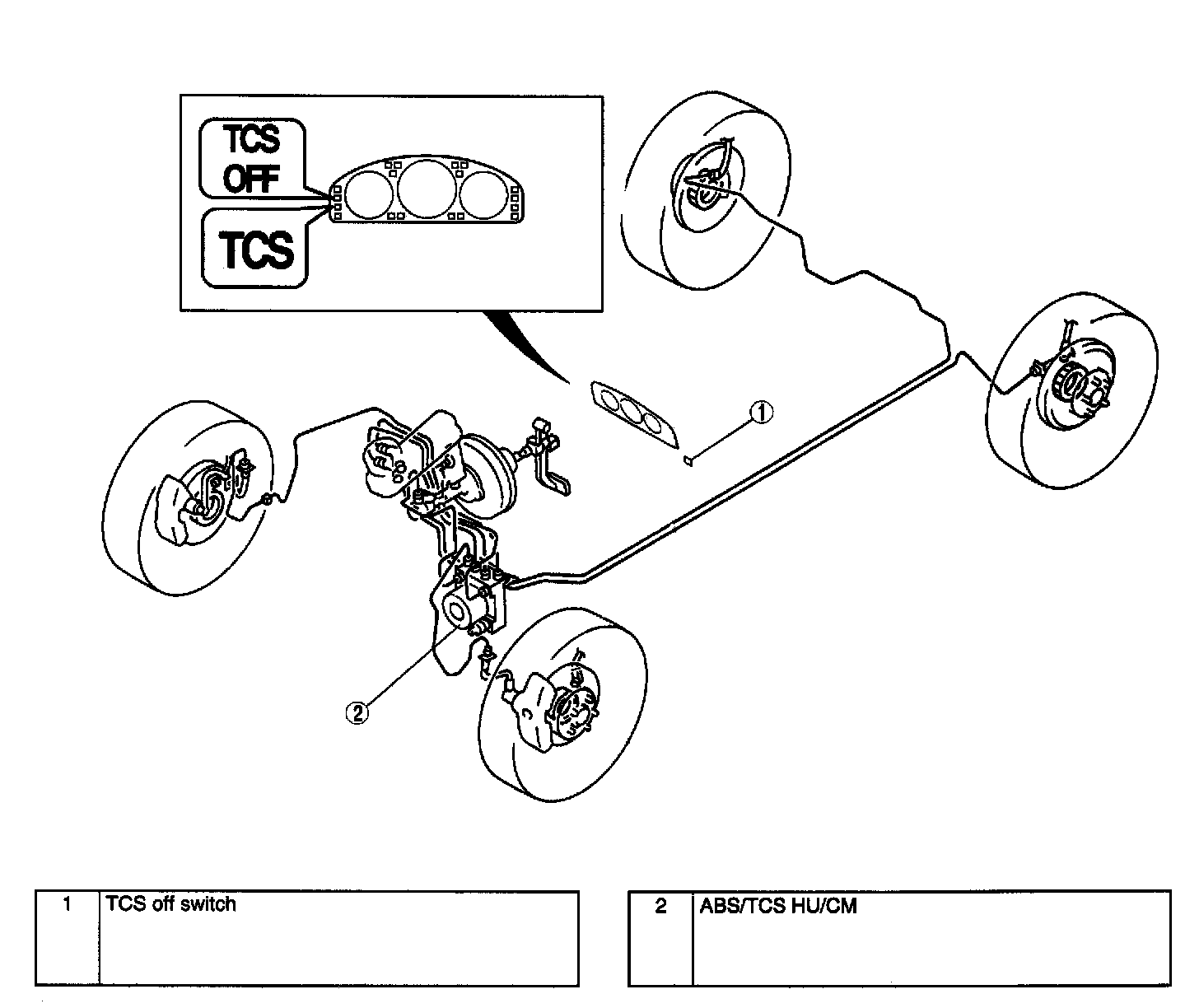 TCS OFF

TCS

1

2

| 1 | TCS off switch |
|---|---|

| 2 | ABS/TCS HU/CM |
|---|---|