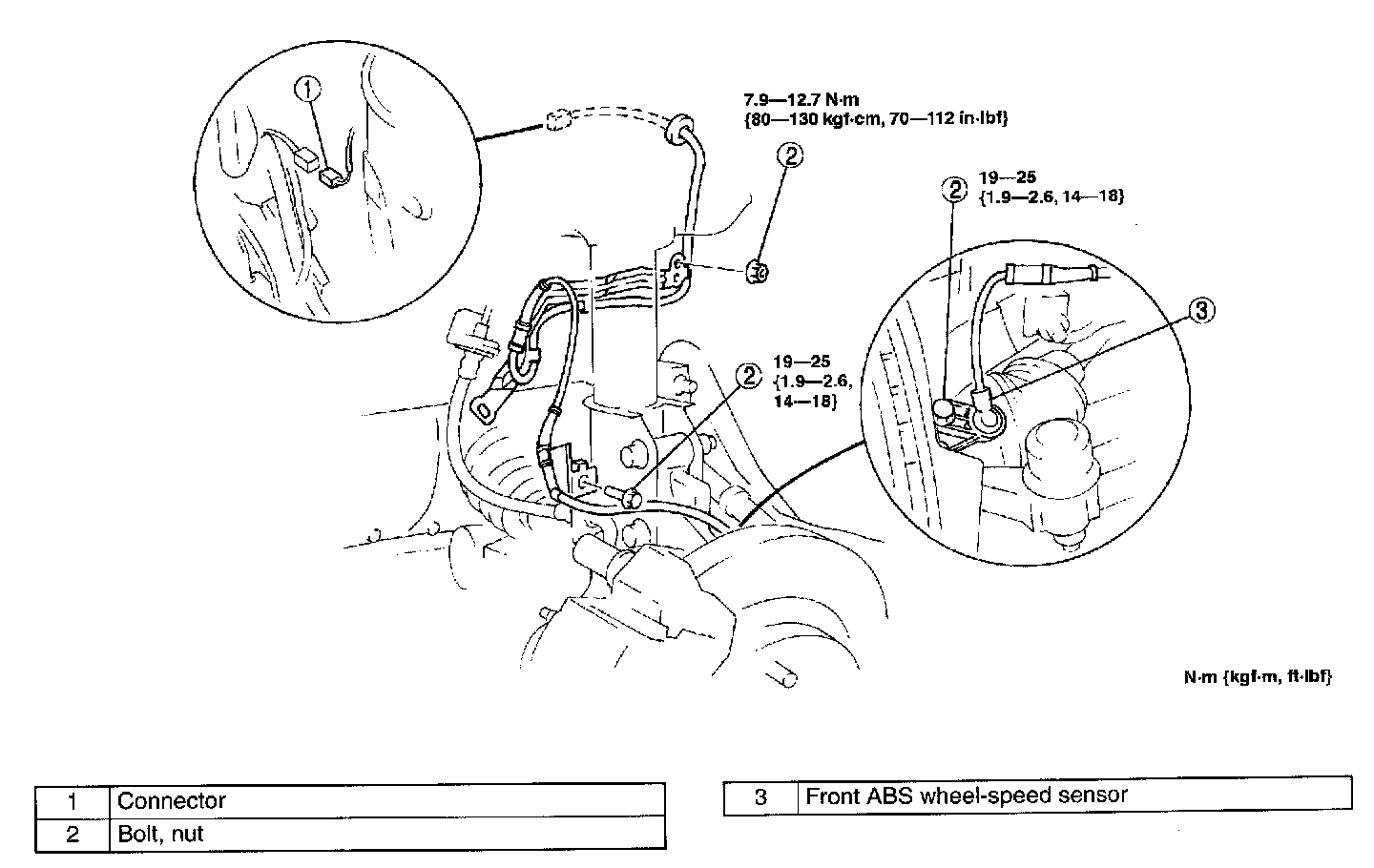 1

7.9—12.7 N·m {80—130 kgf·cm, 70—112 in·lbf}

2

2

19—25 {1.9—2.6, 14—18}

3

2

19—25 {1.9—2.6, 14—18}

N·m {kgf·m, ft·lbf}

| 1 | Connector |
|---|---|
| 2 | Bolt, nut |

| 3 | Front ABS wheel-speed sensor |
|---|---|