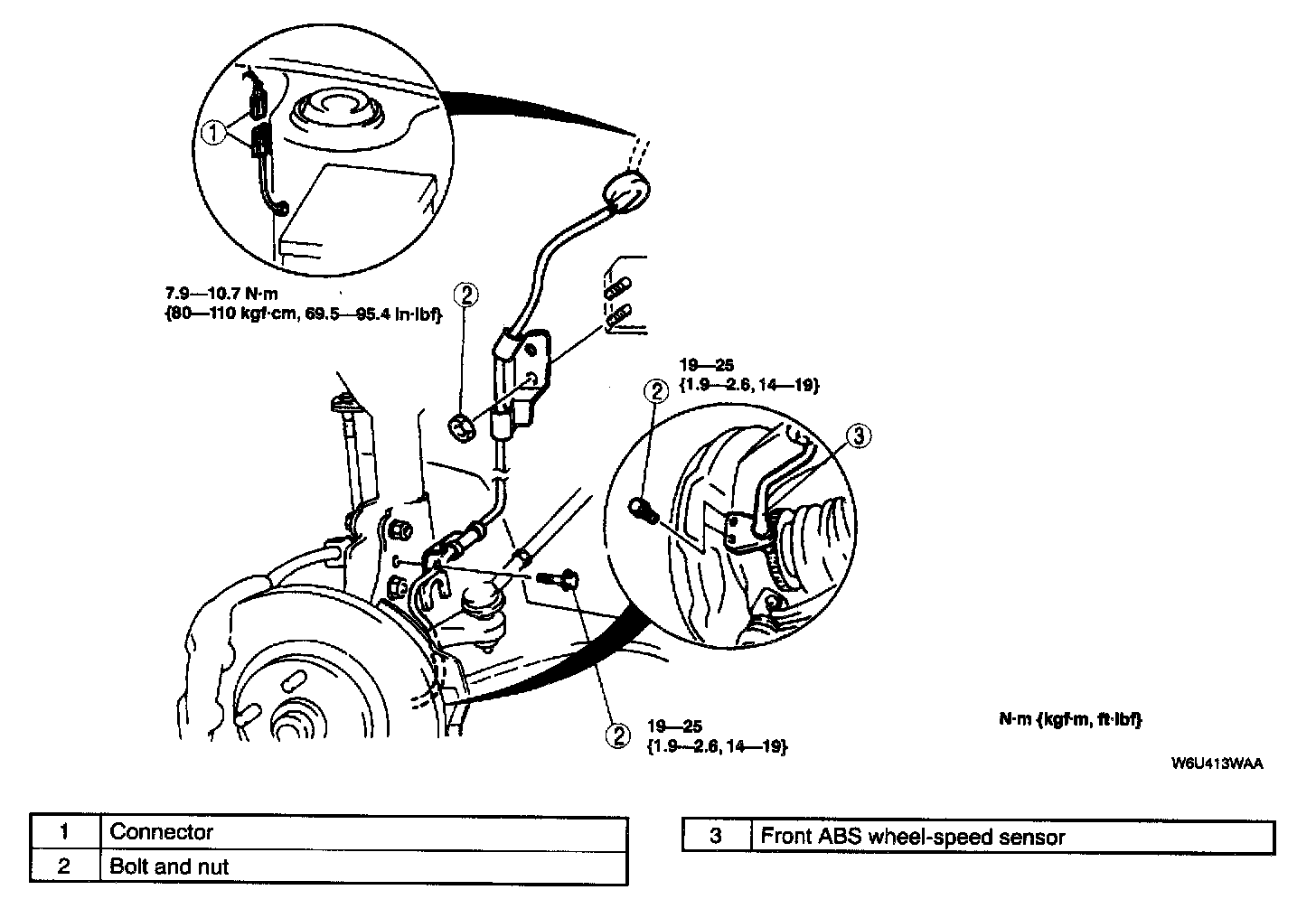 1

7.9—10.7 N·m
{80—110 kgf·cm, 69.5—95.4 in·lbf}

2

19—25
{1.9—2.6, 14—19}

2

3

2

19—25
{1.9—2.6, 14—19}

N·m {kgf·m, ft·lbf}

W6U413WAA

| 1 | Connector |
|---|---|
| 2 | Bolt and nut |

| 3 | Front ABS wheel-speed sensor |
|---|---|