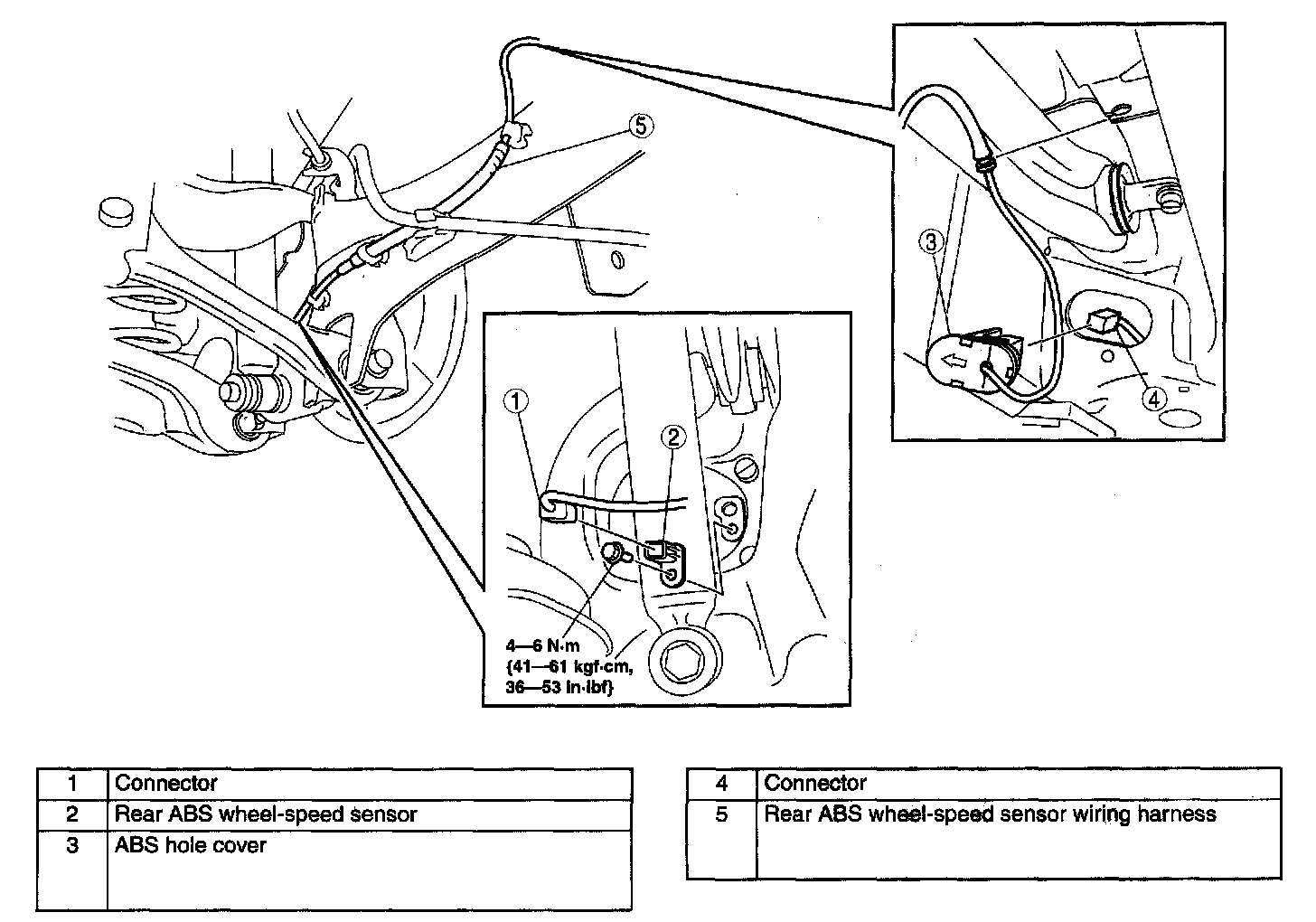 5

3

4

1

2

4—6 N·m
{41—61 kgf·cm,
36—53 in·lbf}

| 1 | Connector |
|---|---|
| 2 | Rear ABS wheel-speed sensor |
| 3 | ABS hole cover |

| 4 | Connector |
|---|---|
| 5 | Rear ABS wheel-speed sensor wiring harness |