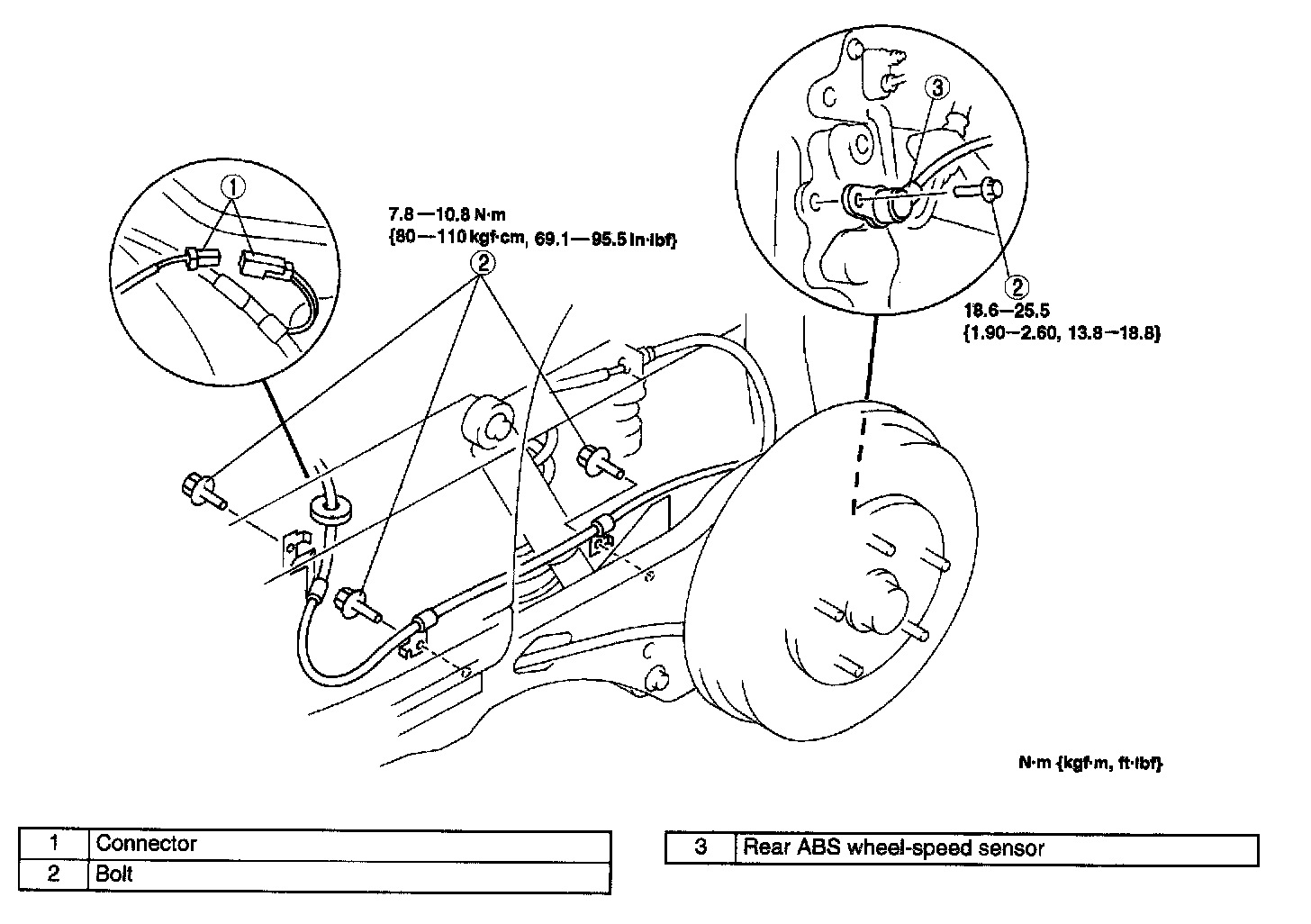 1

7.8—10.8 N·m
{80—110 kgf·cm, 69.1—95.5 in·lbf}

2

3

2

18.6—25.5
{1.90—2.60, 13.8—18.8}

N·m {kgf·m, ft·lbf}

| 1 | Connector |
|---|---|
| 2 | Bolt |

| 3 | Rear ABS wheel-speed sensor |
|---|---|