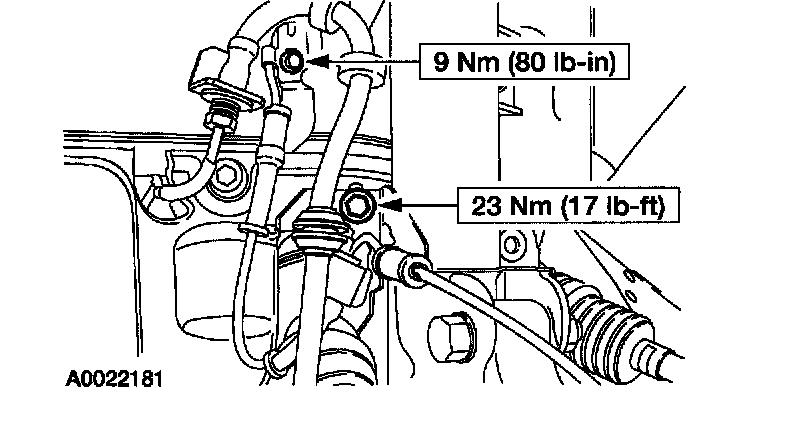 9 Nm (80 lb-in)

23 Nm (17 lb-ft)

A0022181