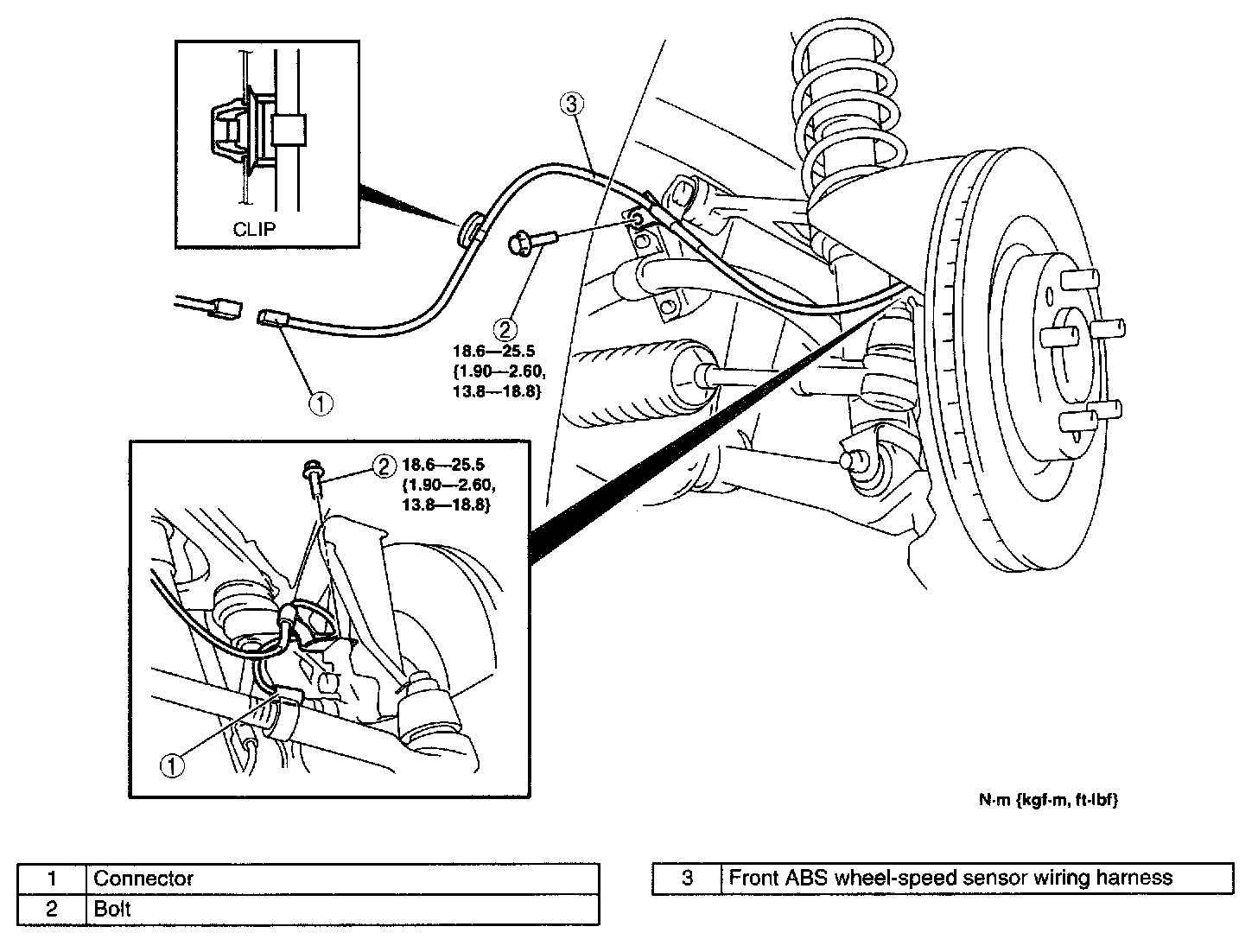 CLIP

3

2
18.6—25.5
{1.90—2.60,
13.8—18.8}

1

2 18.6—25.5
{1.90—2.60,
13.8—18.8}

1

N·m {kgf·m, ft·lbf}

| 1 | Connector |
|---|---|
| 2 | Bolt |

| 3 | Front ABS wheel-speed sensor wiring harness |
|---|---|