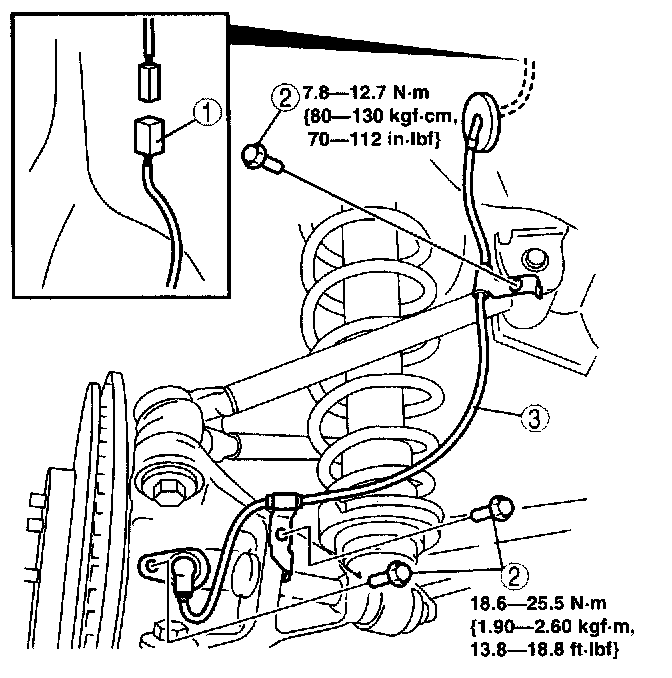 1

2 7.8—12.7 N·m {80—130 kgf·cm, 70—112 in·lbf}

3

2

18.6—25.5 N·m {1.90—2.60 kgf·m, 13.8—18.8 ft·lbf}