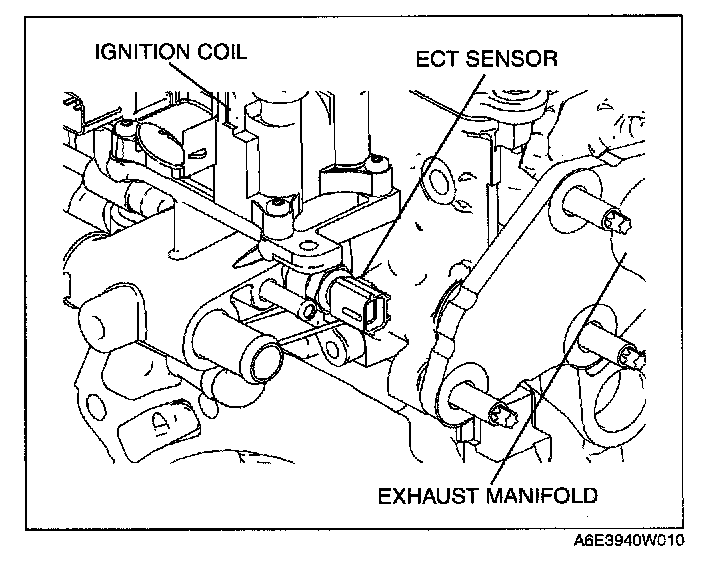 IGNITION COIL
ECT SENSOR
EXHAUST MANIFOLD
A6E3940W010