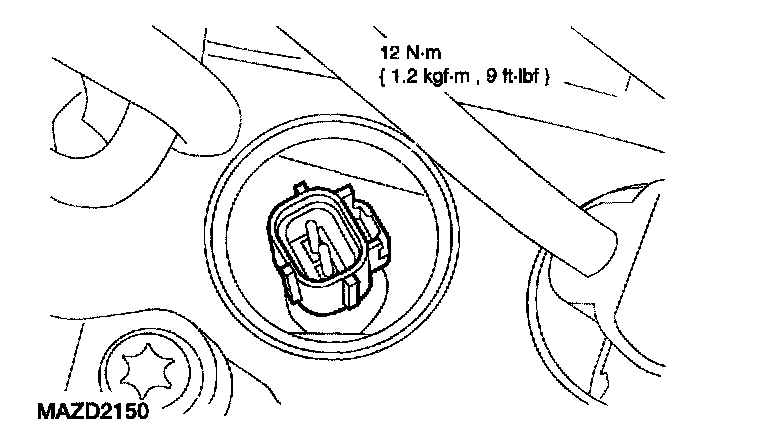 12 N·m
{ 1.2 kgf·m , 9 ft·lbf }

MAZD2150