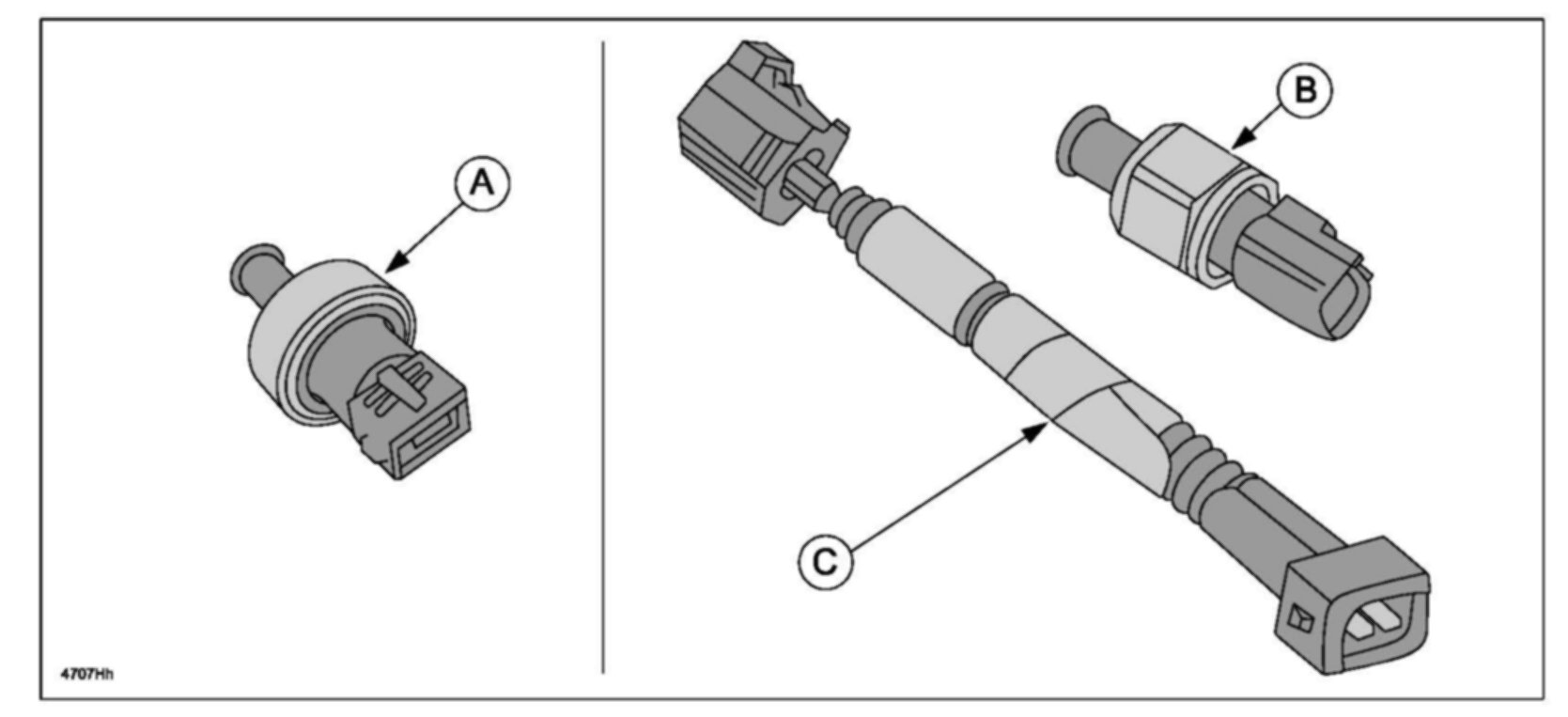 A

B

C

4707Hh