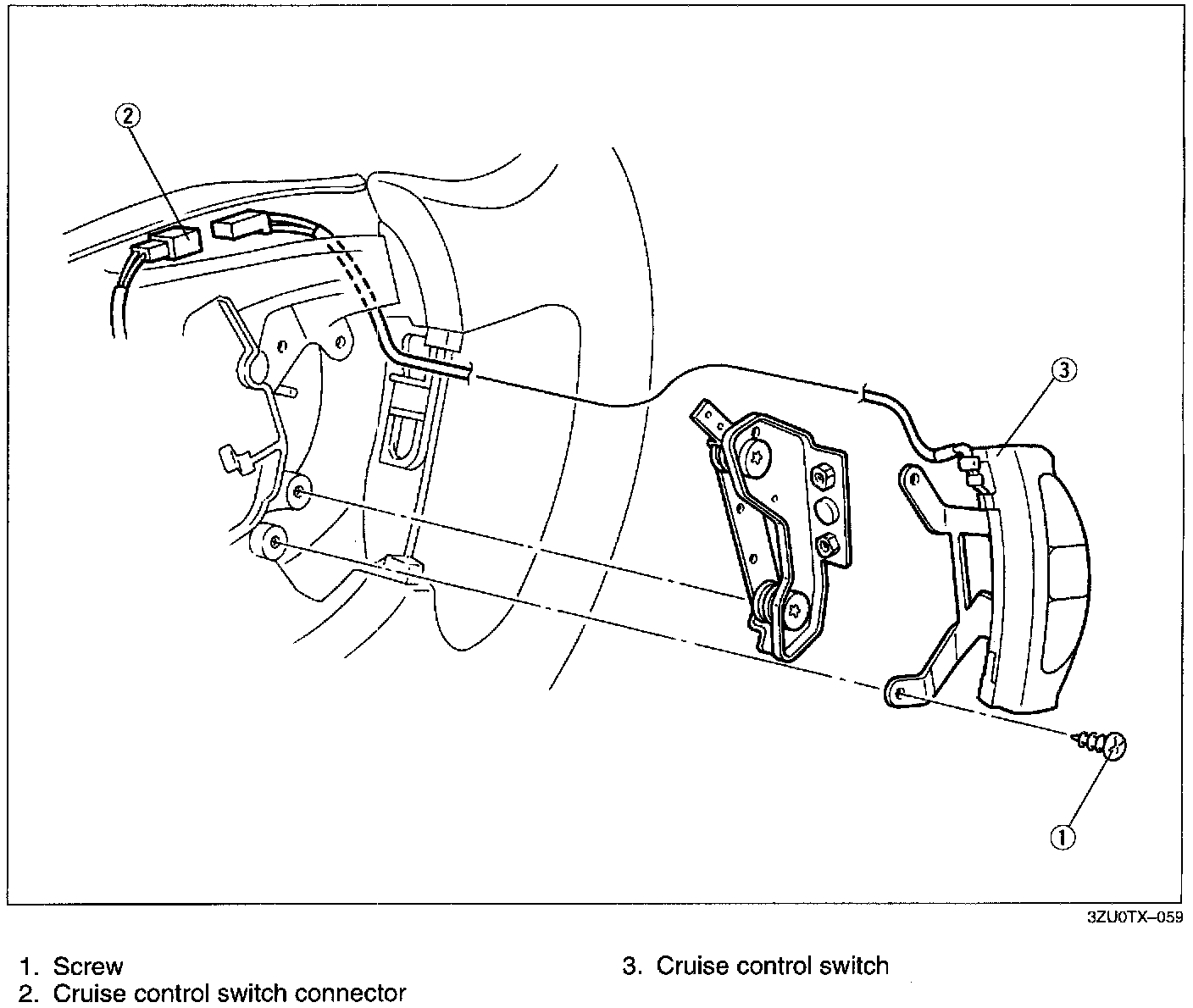 2

3

1

3ZU0TX–059

1. Screw
2. Cruise control switch connector

3. Cruise control switch