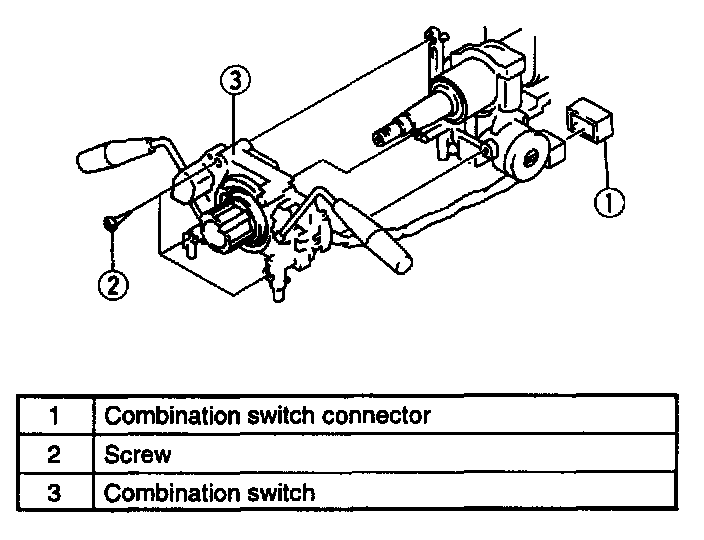 ③

①

②

| 1 | Combination switch connector |
|---|---|
| 2 | Screw |
| 3 | Combination switch |