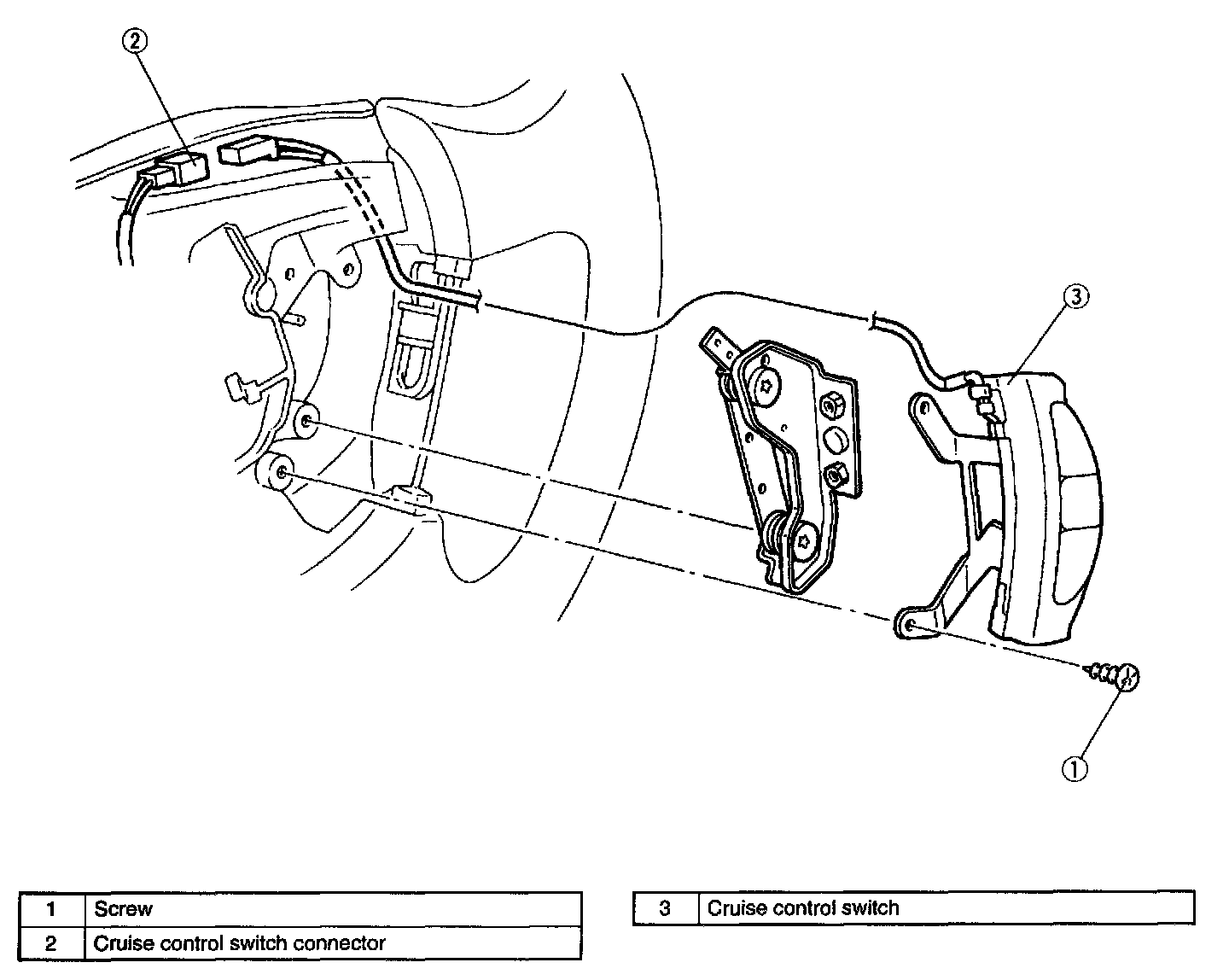 2

3

1

| 1 | Screw |
|---|---|
| 2 | Cruise control switch connector |

| 3 | Cruise control switch |
|---|---|