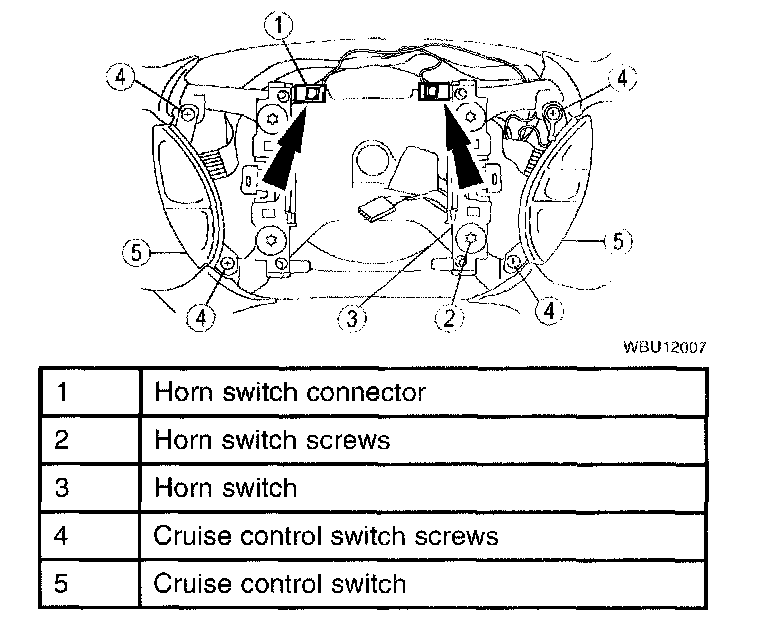 1

4

4

5

5

4

3

2

4

WBU12007

| 1 | Horn switch connector |
|---|---|
| 2 | Horn switch screws |
| 3 | Horn switch |
| 4 | Cruise control switch screws |
| 5 | Cruise control switch |