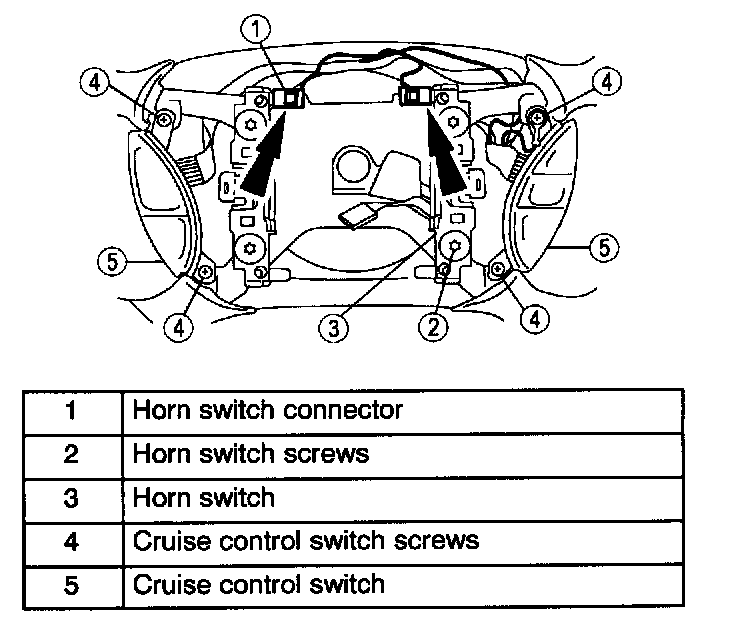 1
4
4
5
5
4
3
2
4

| 1 | Horn switch connector |
|---|---|
| 2 | Horn switch screws |
| 3 | Horn switch |
| 4 | Cruise control switch screws |
| 5 | Cruise control switch |