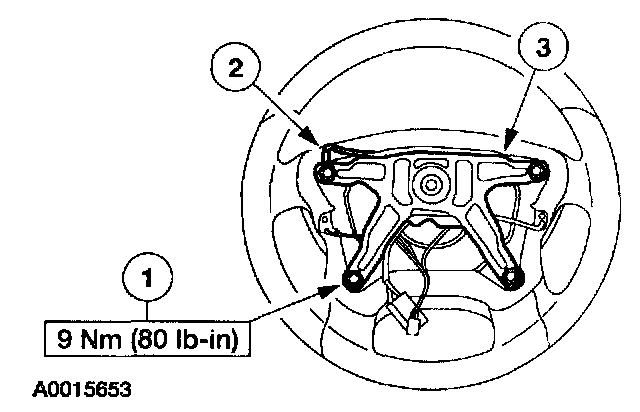 2

3

1

9 Nm (80 lb-in)

A0015653