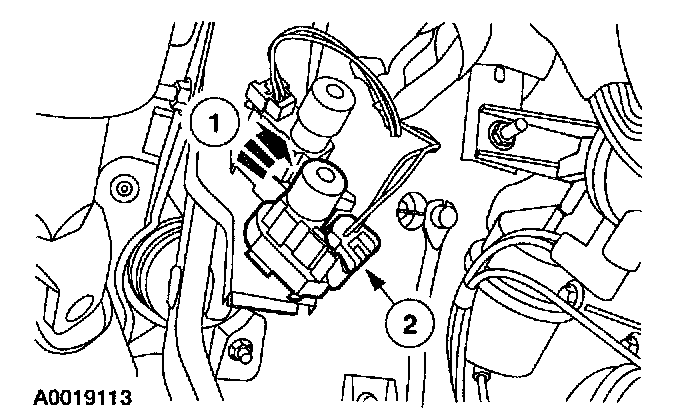 1

2

A0019113