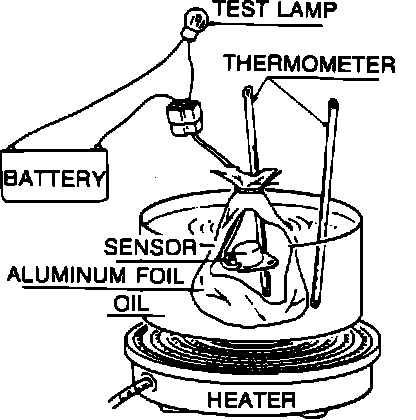 TEST LAMP
THERMOMETER
BATTERY
SENSOR
ALUMINUM FOIL
OIL
HEATER